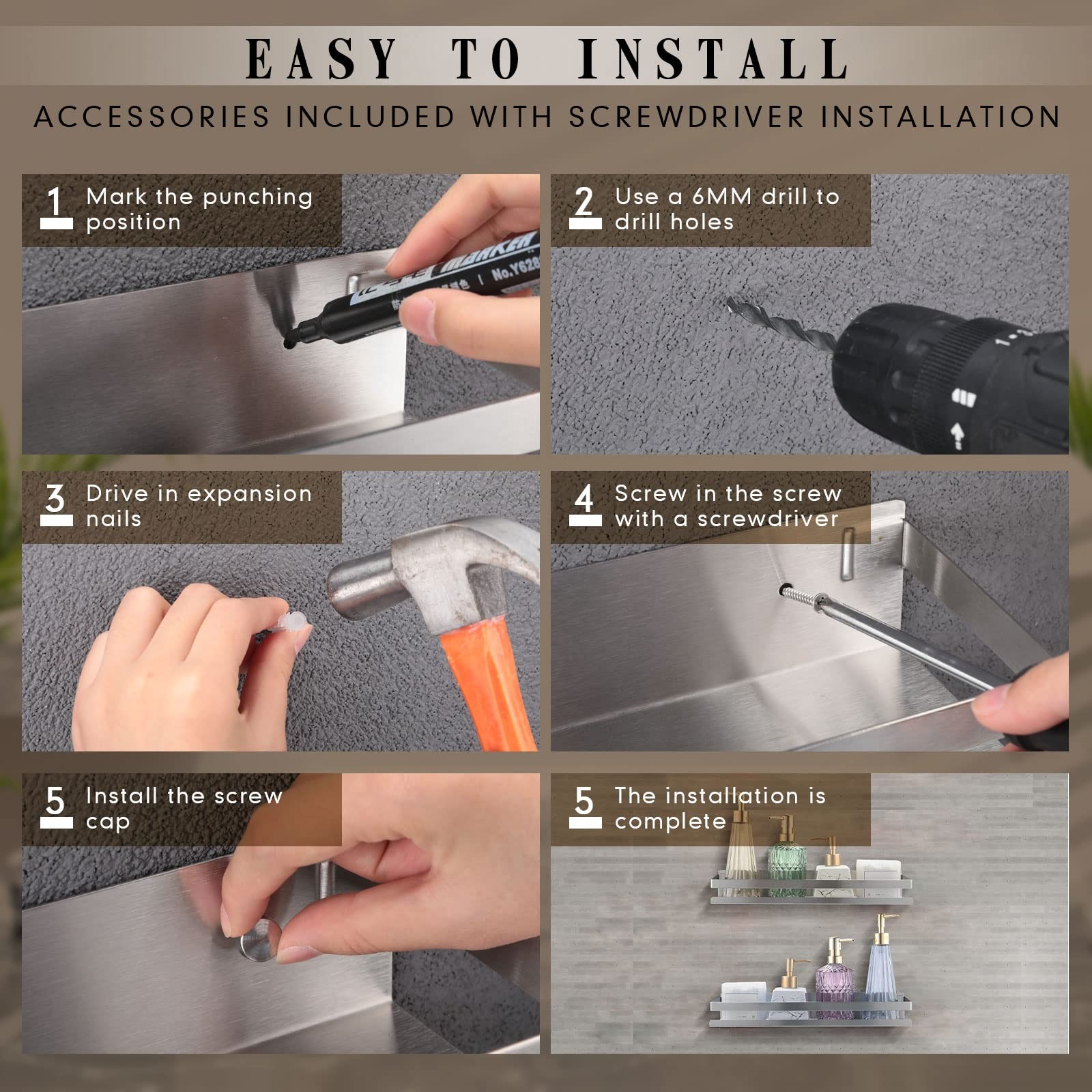 EASY TO INSTALL

ACCESSORIES INCLUDED WITH SCREWDRIVER INSTALLATION

1 Mark the punching position

MARKER No.Y628

2 Use a 6MM drill to drill holes

3 Drive in expansion nails

4 Screw in the screw with a screwdriver

5 Install the screw cap

5 The installation is complete