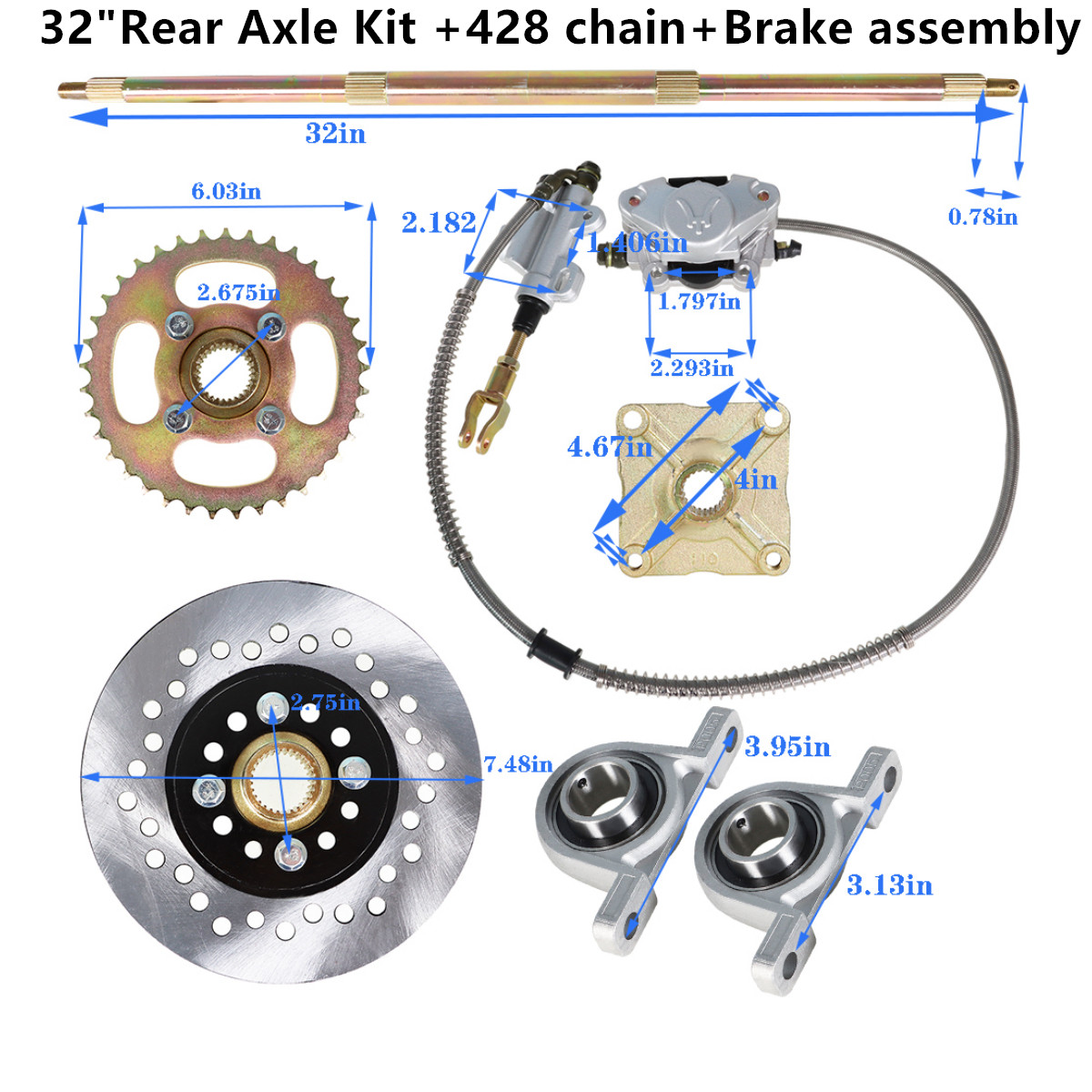 32"Rear Axle Kit +428 chain+Brake assembly

32in

0.78in

6.03in

2.675in

2.182

1.406in

1.797in

2.293in

4.67in

4in

2.75in

7.48in

3.95in

3.13in