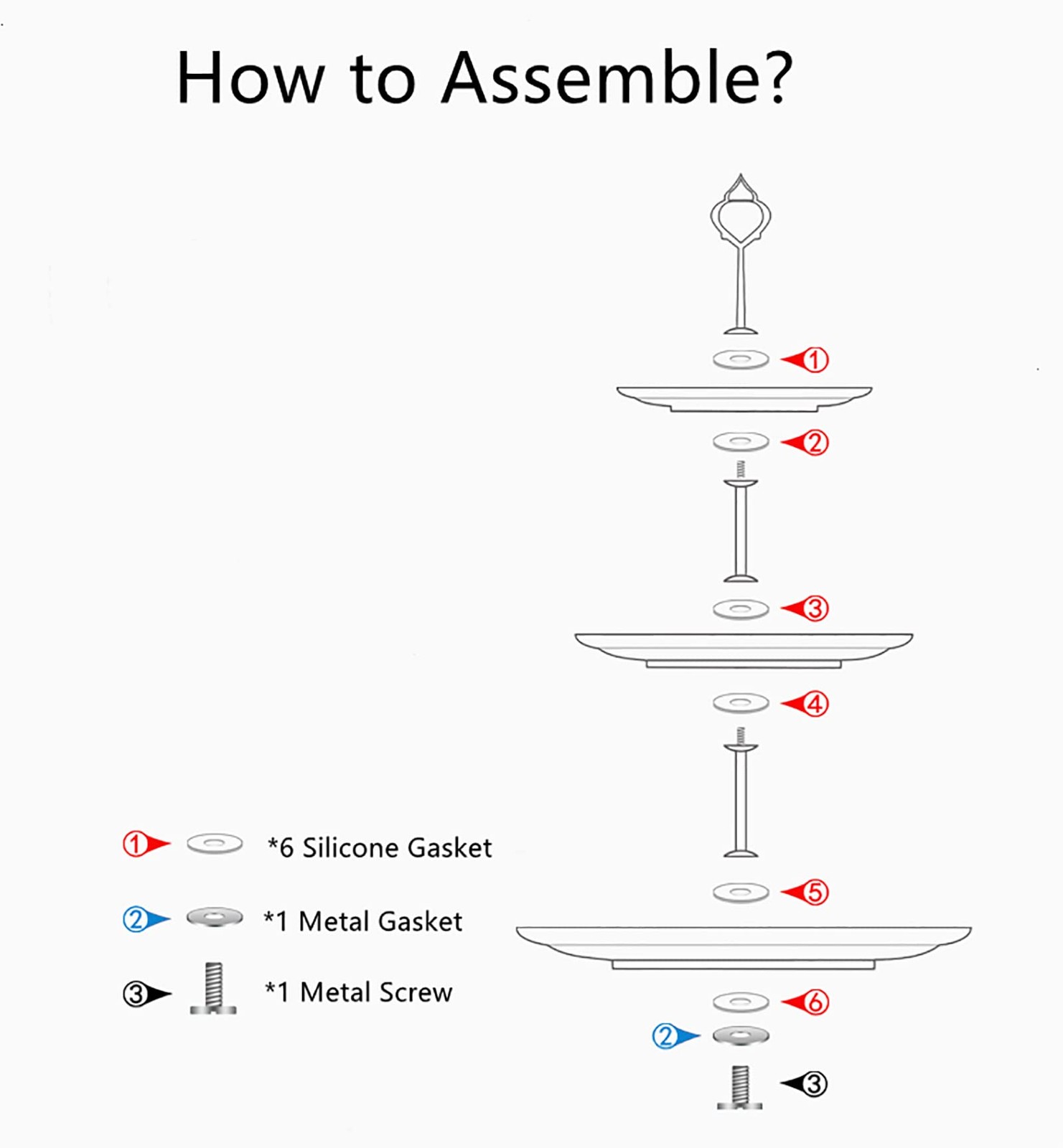 How to Assemble?

①

②

③

④

⑤

⑥

②

③

① *6 Silicone Gasket

② *1 Metal Gasket

③ *1 Metal Screw