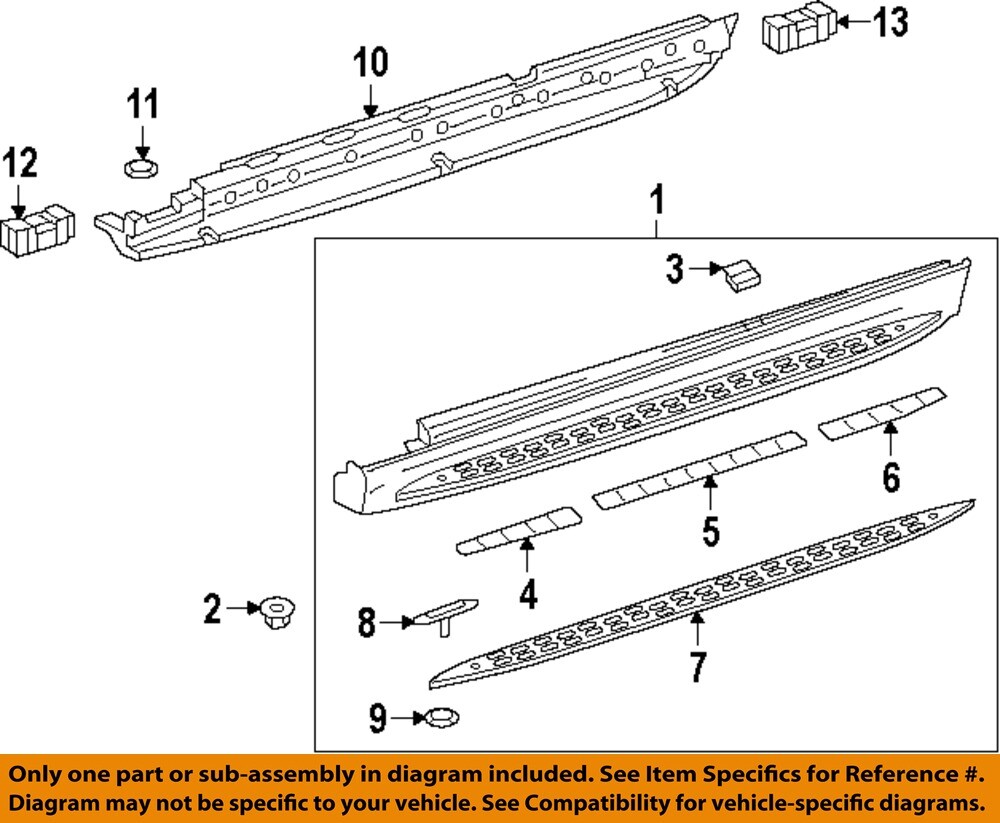 13
10
11
12
1
3
6
5
4
2
8
7
9

Only one part or sub-assembly in diagram included. See Item Specifics for Reference #.
Diagram may not be specific to your vehicle. See Compatibility for vehicle-specific diagrams.