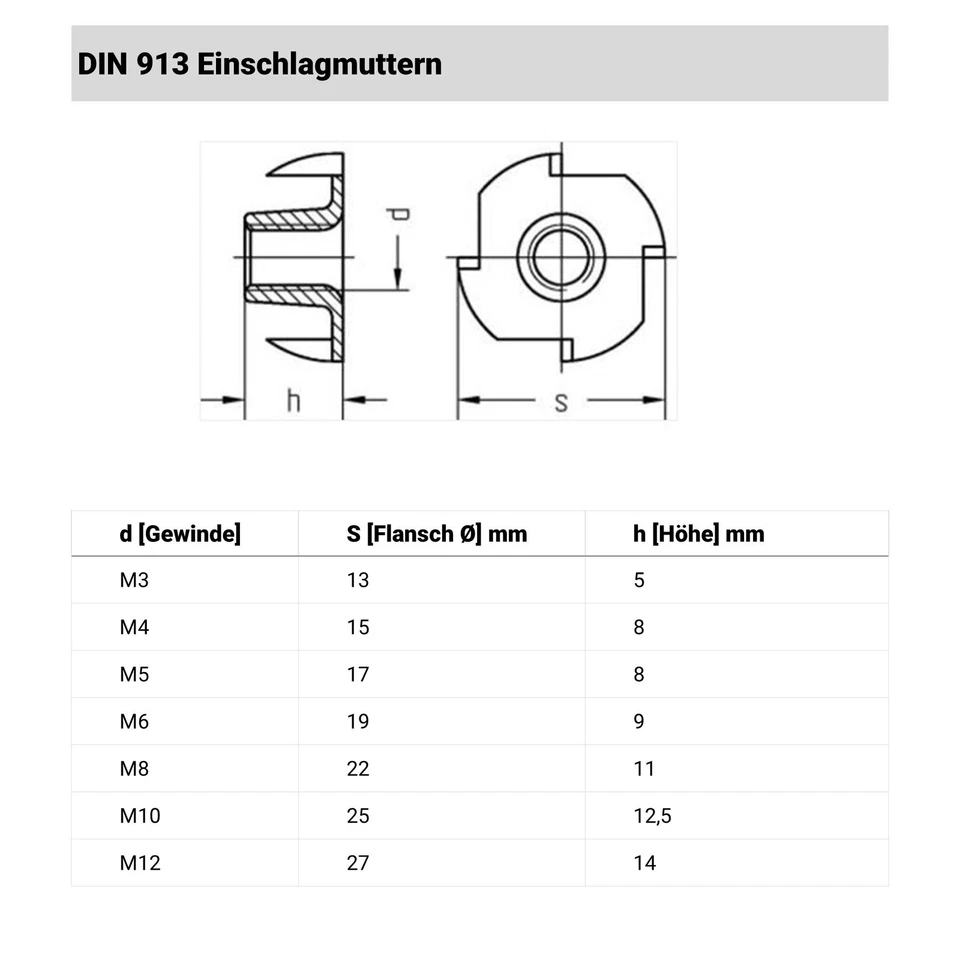 DIN 913 Einschlagmuttern

d

h

s

| d [Gewinde] | S [Flansch Ø] mm | h [Höhe] mm |
|---|---|---|
| M3 | 13 | 5 |
| M4 | 15 | 8 |
| M5 | 17 | 8 |
| M6 | 19 | 9 |
| M8 | 22 | 11 |
| M10 | 25 | 12,5 |
| M12 | 27 | 14 |