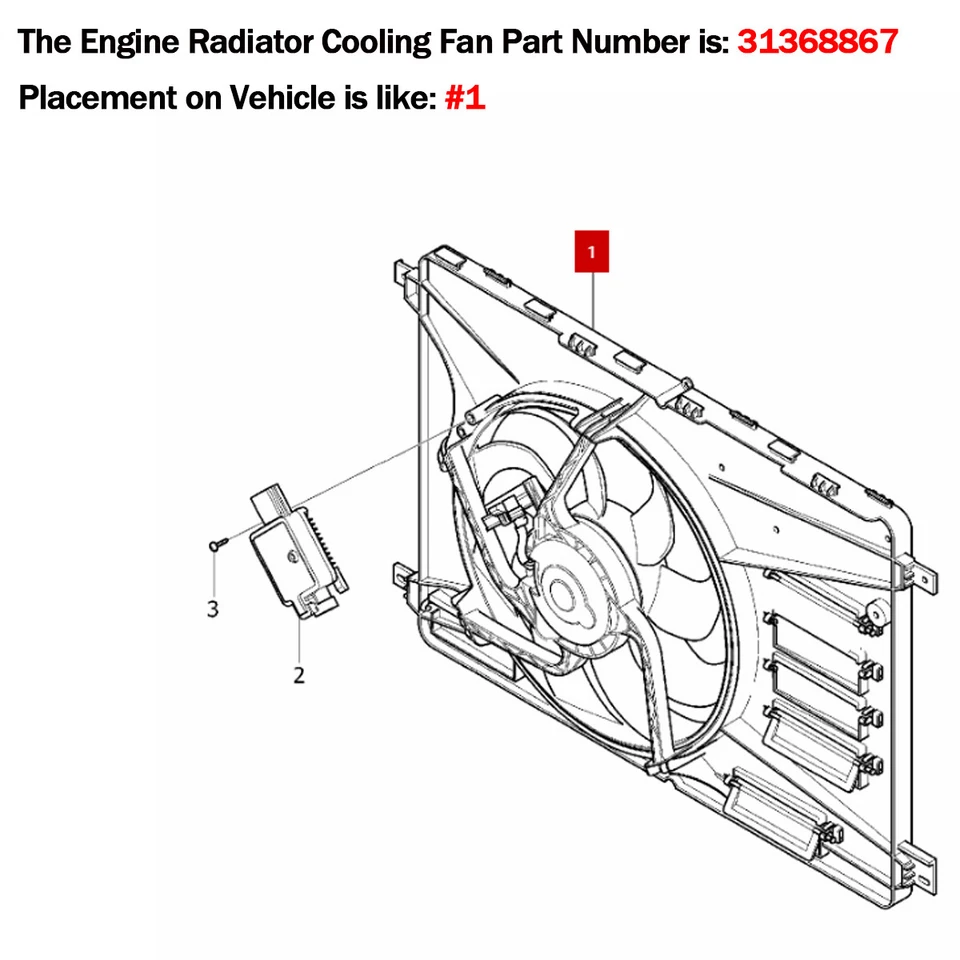 The Engine Radiator Cooling Fan Part Number is: 31368867
Placement on Vehicle is like: #1

1

3

2