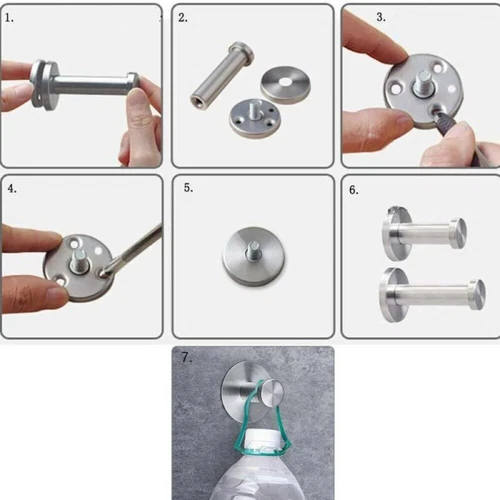 1.

2.

3.

4.

5.

6.

7.