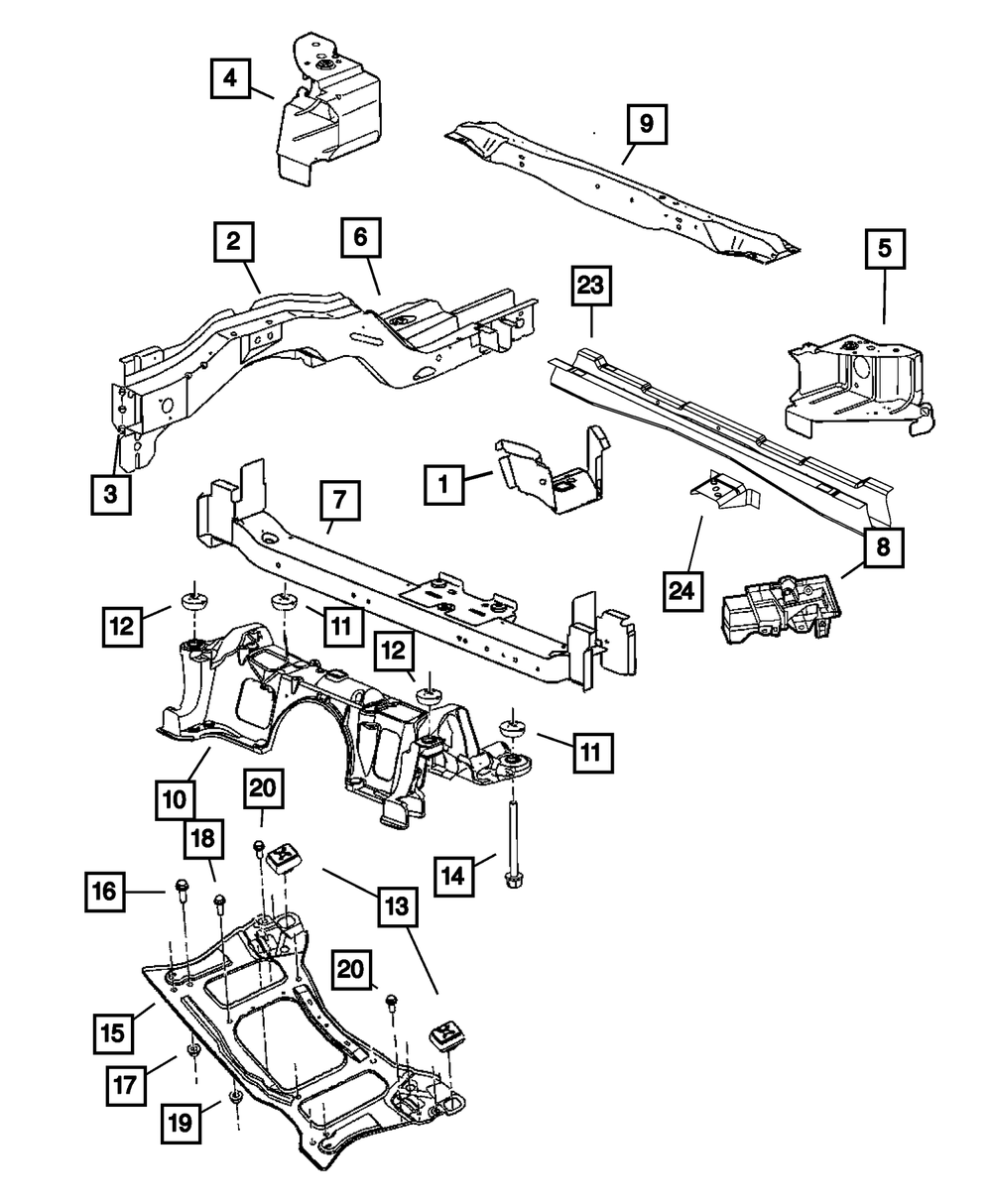 4
9
2
6
5
23
3
1
7
8
24
12
11
12
11
10
20
18
14
16
13
20
15
17
19