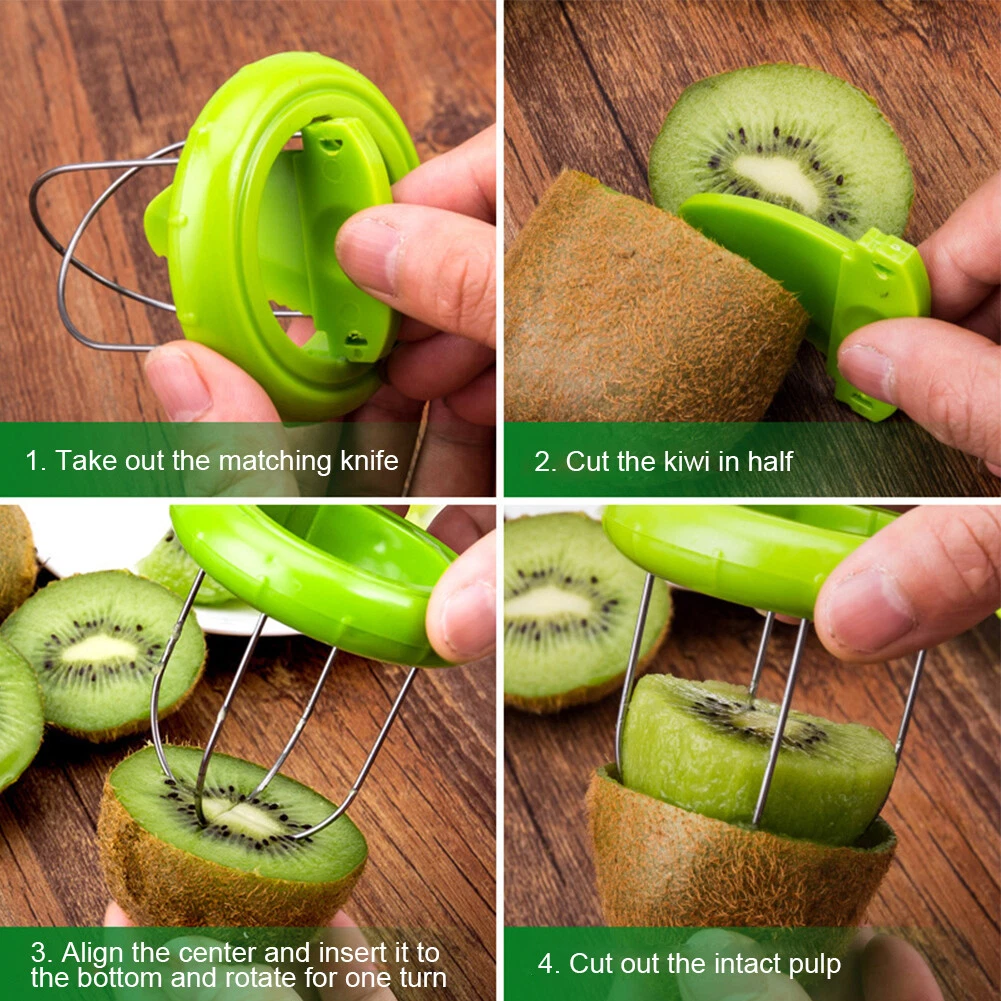 1. Take out the matching knife

2. Cut the kiwi in half

3. Align the center and insert it to the bottom and rotate for one turn

4. Cut out the intact pulp