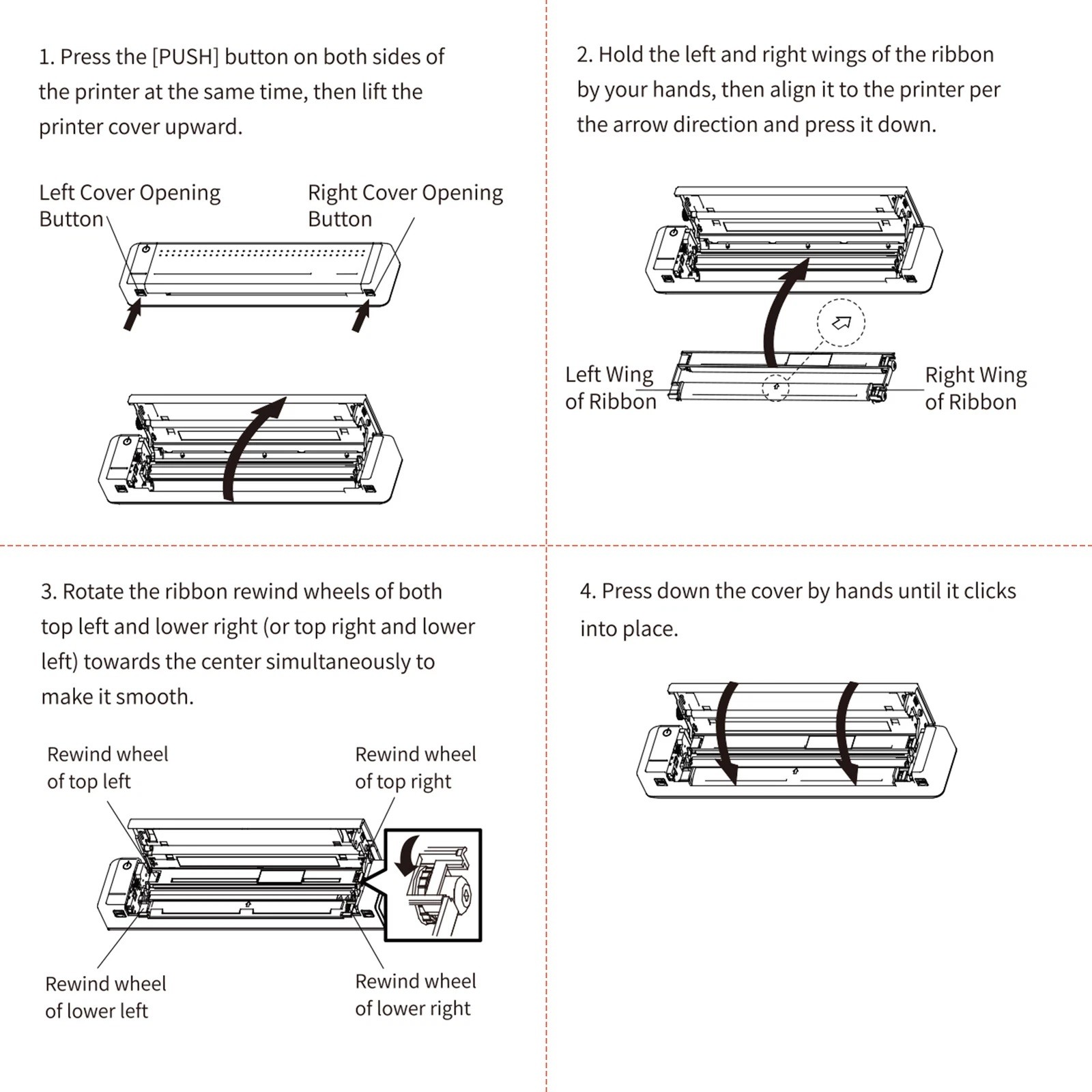 1. Press the [PUSH] button on both sides of the printer at the same time, then lift the printer cover upward.

Left Cover Opening Button

Right Cover Opening Button

2. Hold the left and right wings of the ribbon by your hands, then align it to the printer per the arrow direction and press it down.

Left Wing of Ribbon

Right Wing of Ribbon

3. Rotate the ribbon rewind wheels of both top left and lower right (or top right and lower left) towards the center simultaneously to make it smooth.

Rewind wheel of top left

Rewind wheel of top right

Rewind wheel of lower left

Rewind wheel of lower right

4. Press down the cover by hands until it clicks into place.