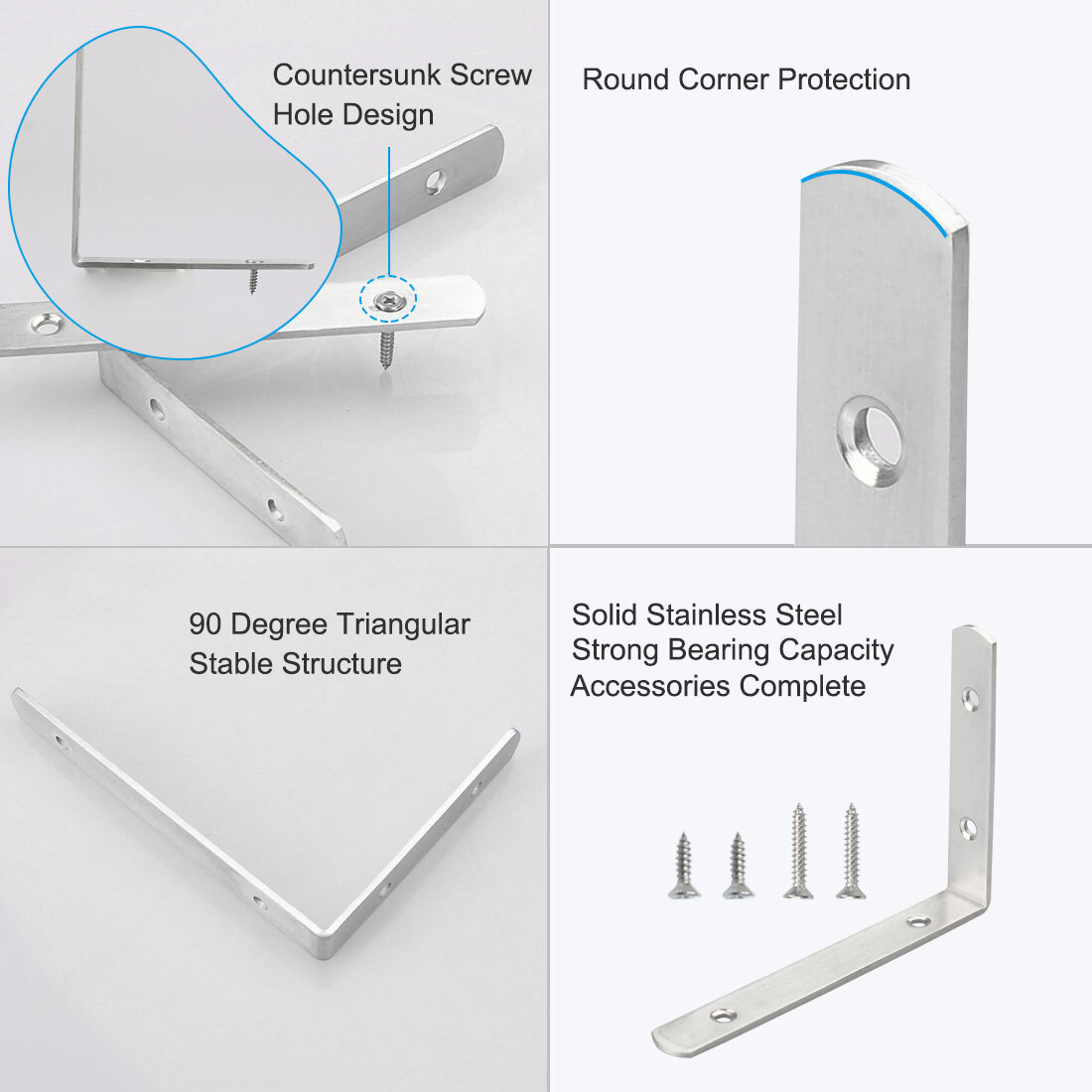 Countersunk Screw Hole Design

Round Corner Protection

90 Degree Triangular Stable Structure

Solid Stainless Steel
Strong Bearing Capacity
Accessories Complete