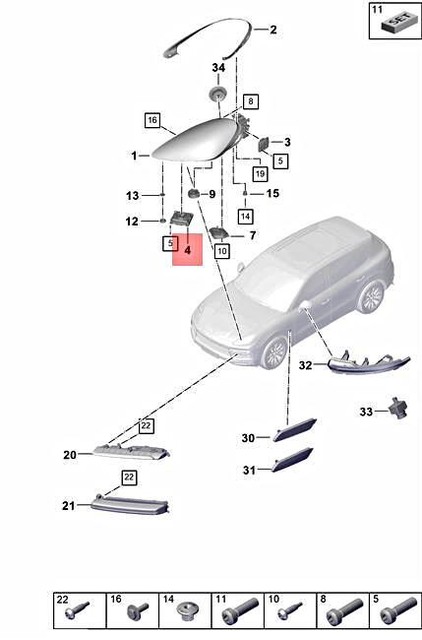 11
SET
2
34
8
16
3
1
5
19
13
9
15
12
14
7
5
4
10
32
33
22
30
20
31
22
21
22
16
14
11
10
8
5