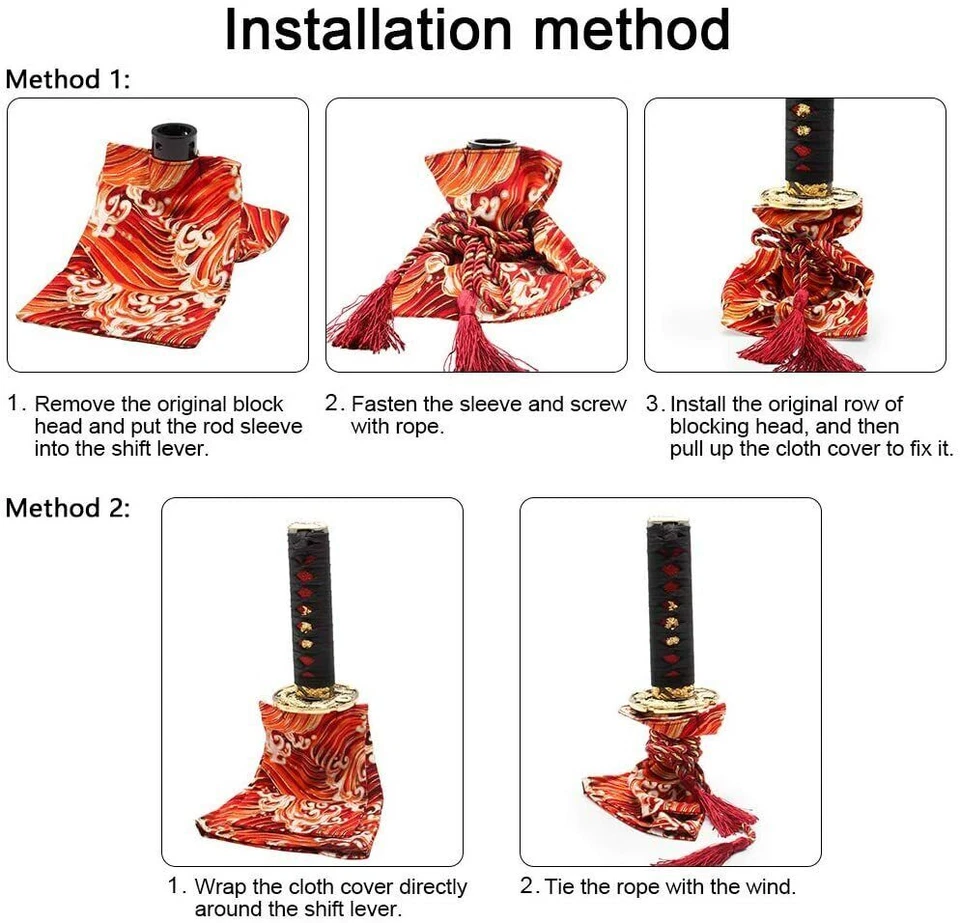 Installation method

Method 1:

1. Remove the original block head and put the rod sleeve into the shift lever.

2. Fasten the sleeve and screw with rope.

3. Install the original row of blocking head, and then pull up the cloth cover to fix it.

Method 2:

1. Wrap the cloth cover directly around the shift lever.

2. Tie the rope with the wind.