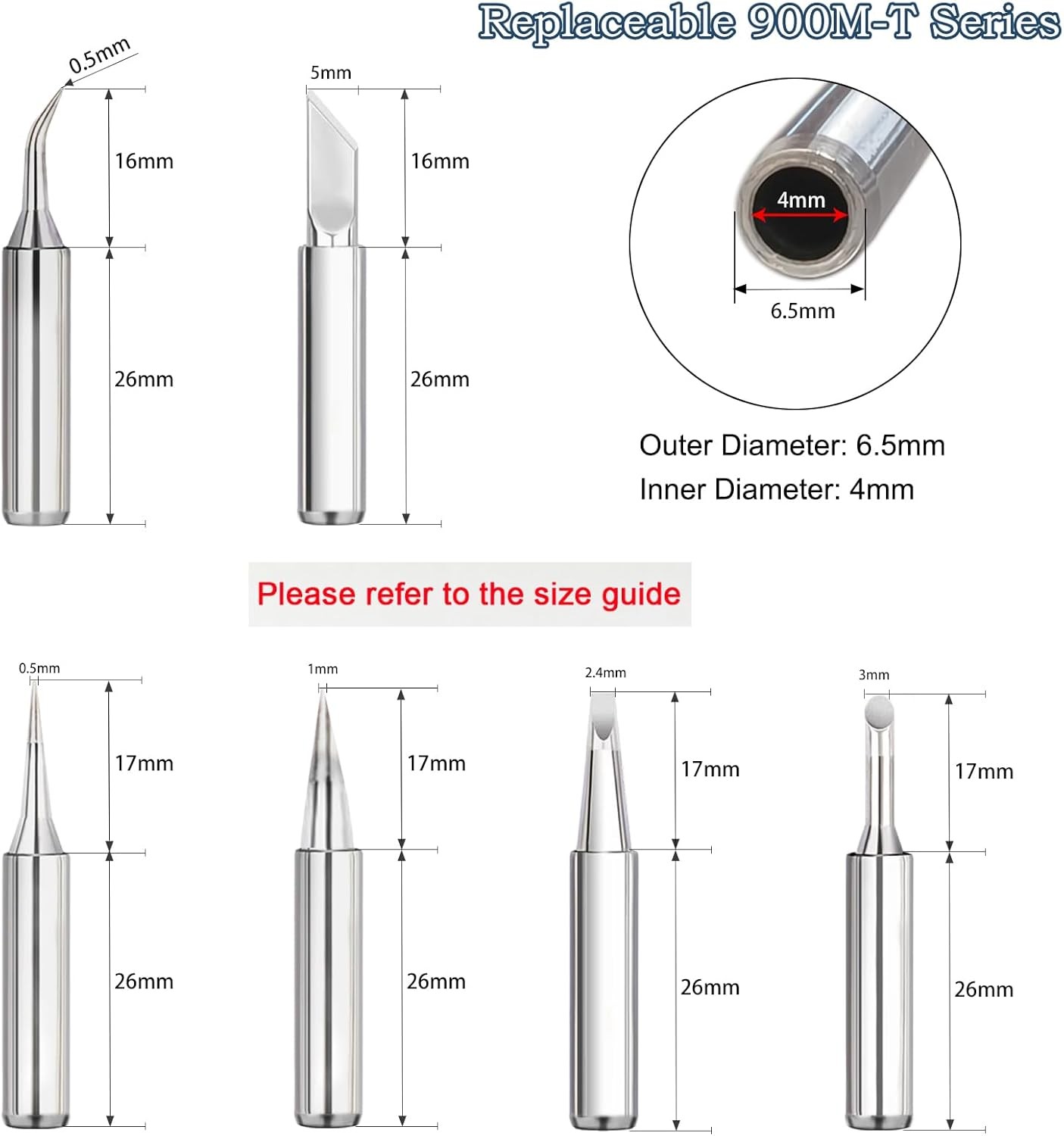 Replaceable 900M-T Series

0.5mm
16mm
26mm

5mm
16mm
26mm

4mm
6.5mm

Outer Diameter: 6.5mm
Inner Diameter: 4mm

Please refer to the size guide

0.5mm
17mm
26mm

1mm
17mm
26mm

2.4mm
17mm
26mm

3mm
17mm
26mm