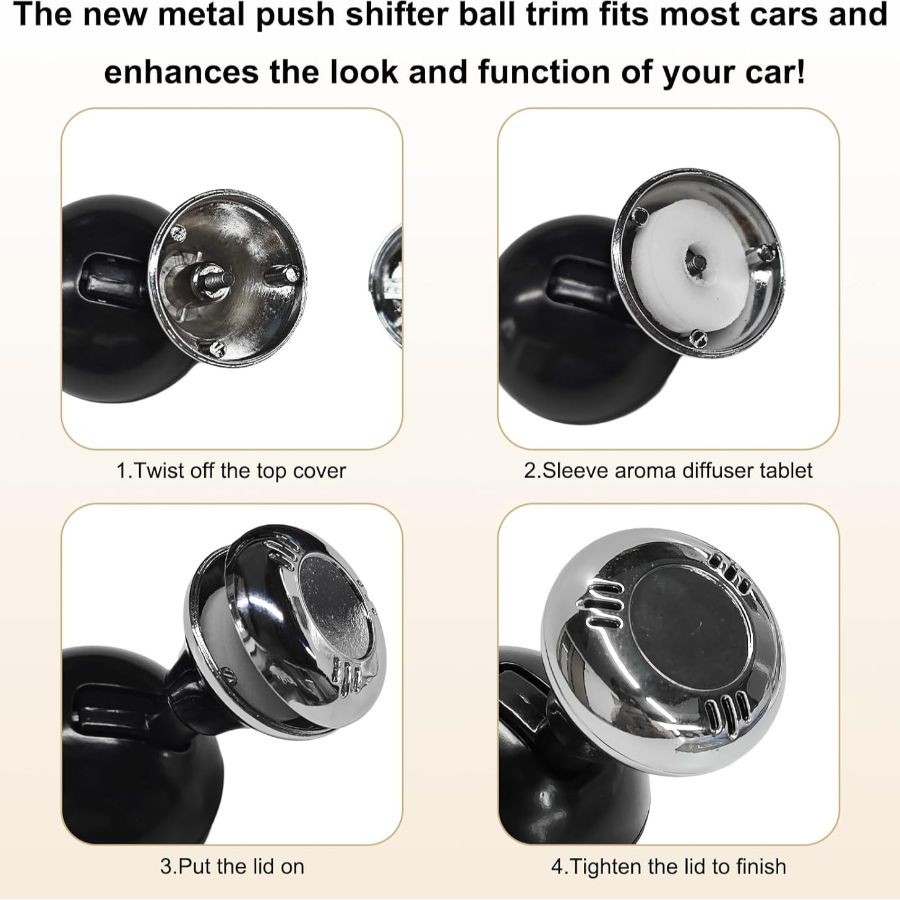 The new metal push shifter ball trim fits most cars and enhances the look and function of your car!

1.Twist off the top cover

2.Sleeve aroma diffuser tablet

3.Put the lid on

4.Tighten the lid to finish