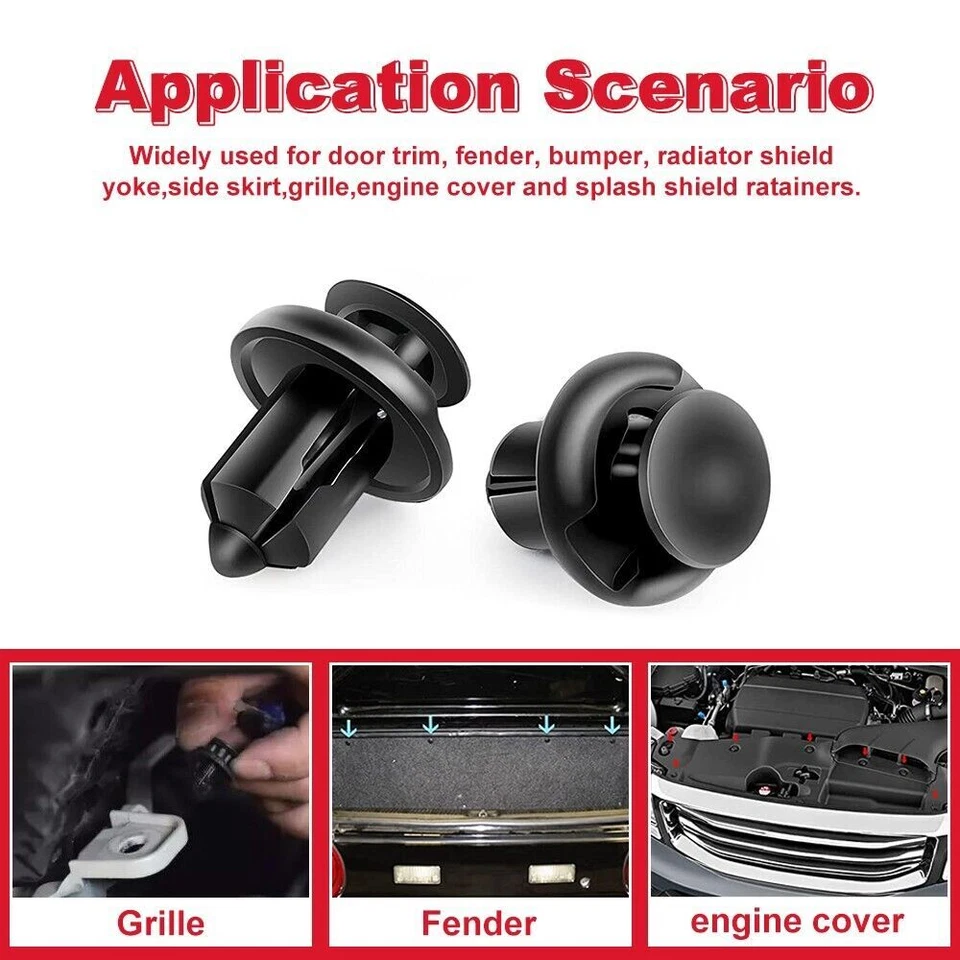 Application Scenario

Widely used for door trim, fender, bumper, radiator shield yoke,side skirt,grille,engine cover and splash shield ratainers.

Grille

Fender

engine cover