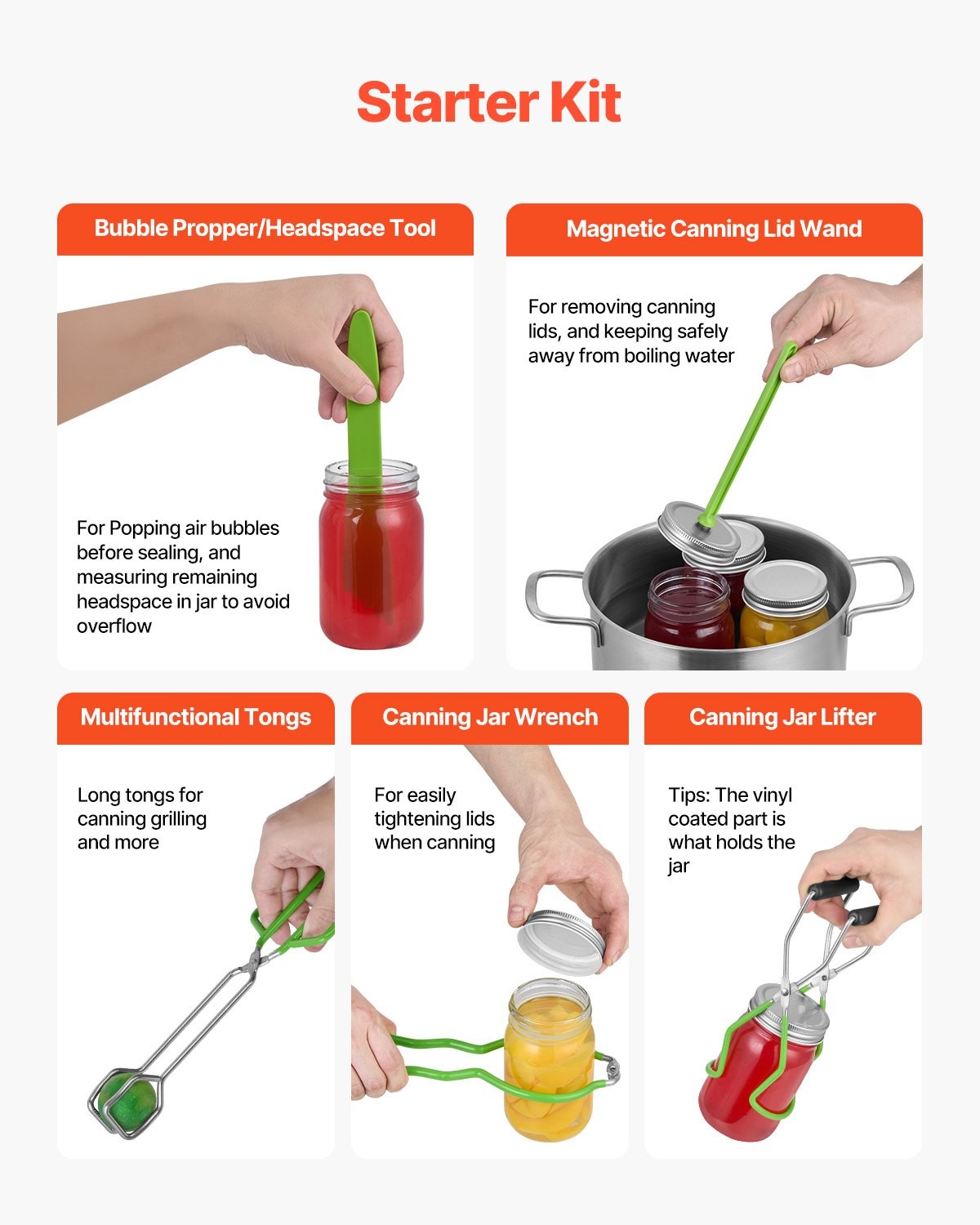 Starter Kit

Bubble Propper/Headspace Tool

For Popping air bubbles before sealing, and measuring remaining headspace in jar to avoid overflow

Magnetic Canning Lid Wand

For removing canning lids, and keeping safely away from boiling water

Multifunctional Tongs

Long tongs for canning grilling and more

Canning Jar Wrench

For easily tightening lids when canning

Canning Jar Lifter

Tips: The vinyl coated part is what holds the jar