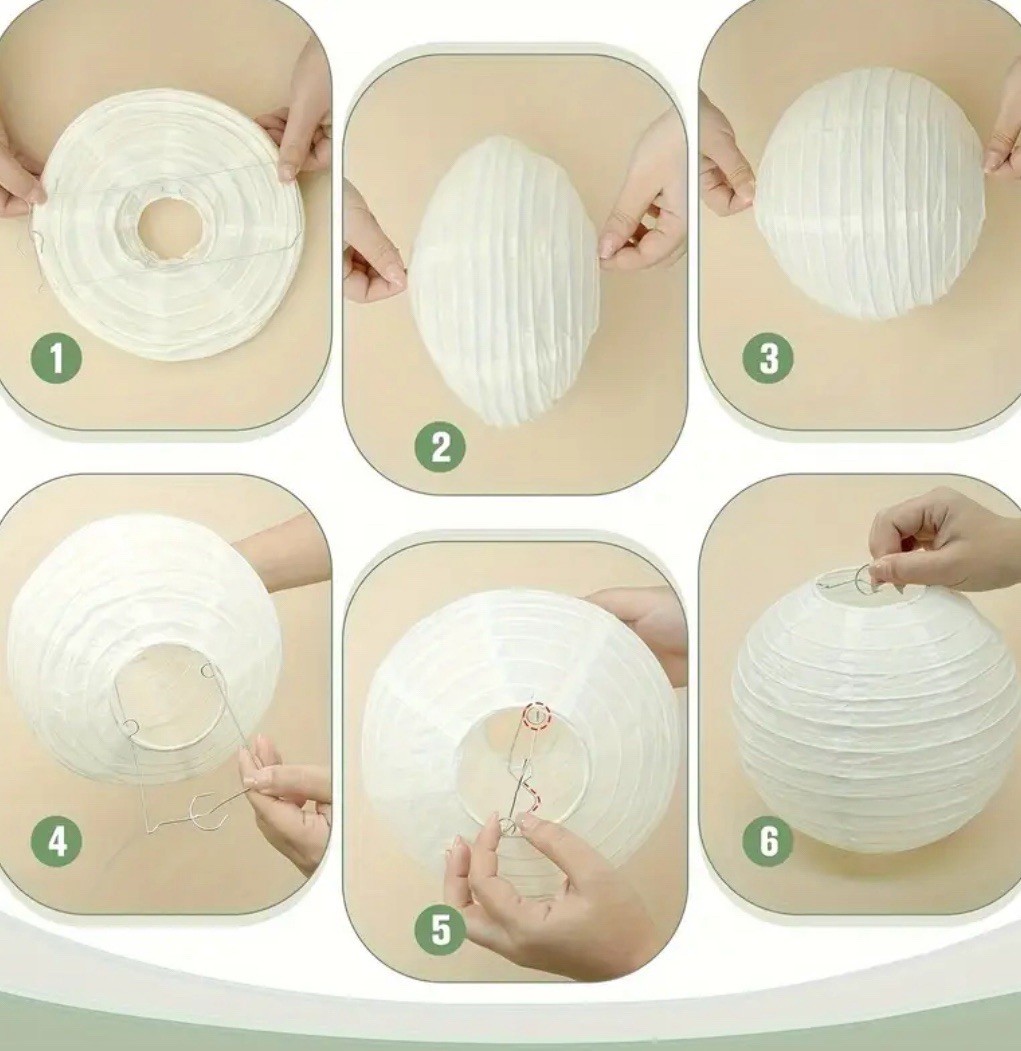 1
2
3
4
5
6