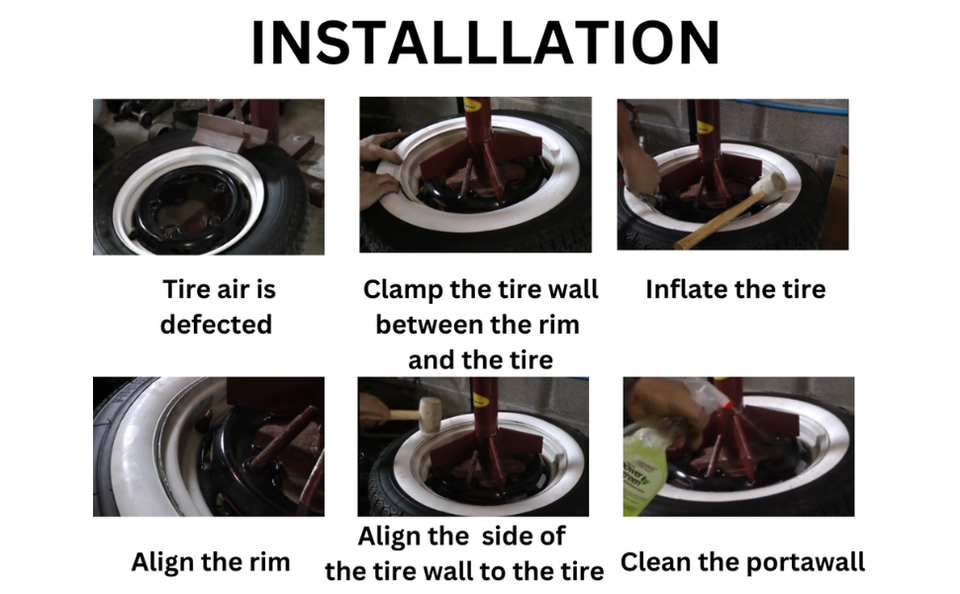 INSTALLLATION

Tire air is defected

Clamp the tire wall between the rim and the tire

Inflate the tire

Align the rim

Align the side of the tire wall to the tire

Clean the portawall