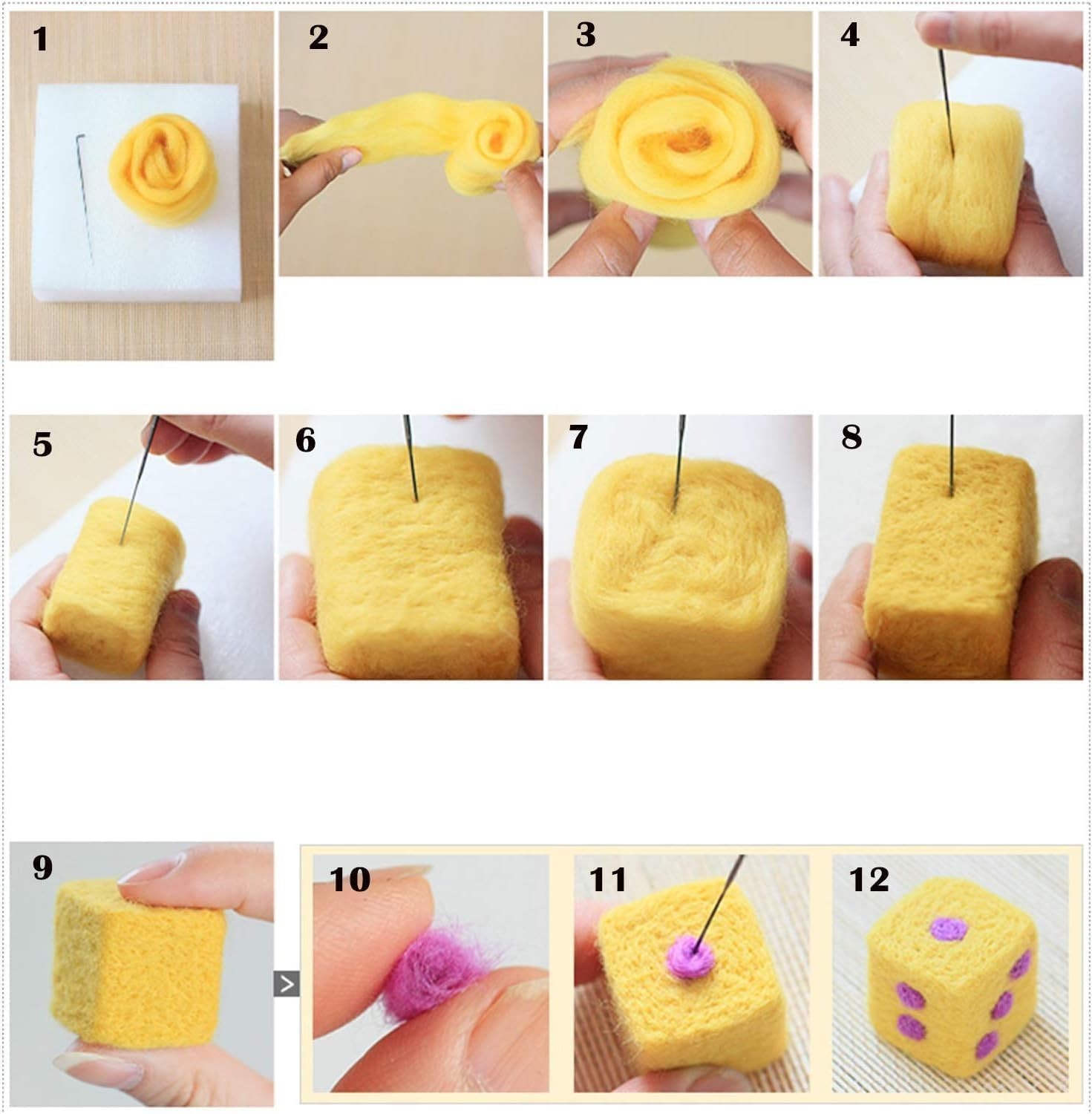 1
2
3
4
5
6
7
8
9
>
10
11
12