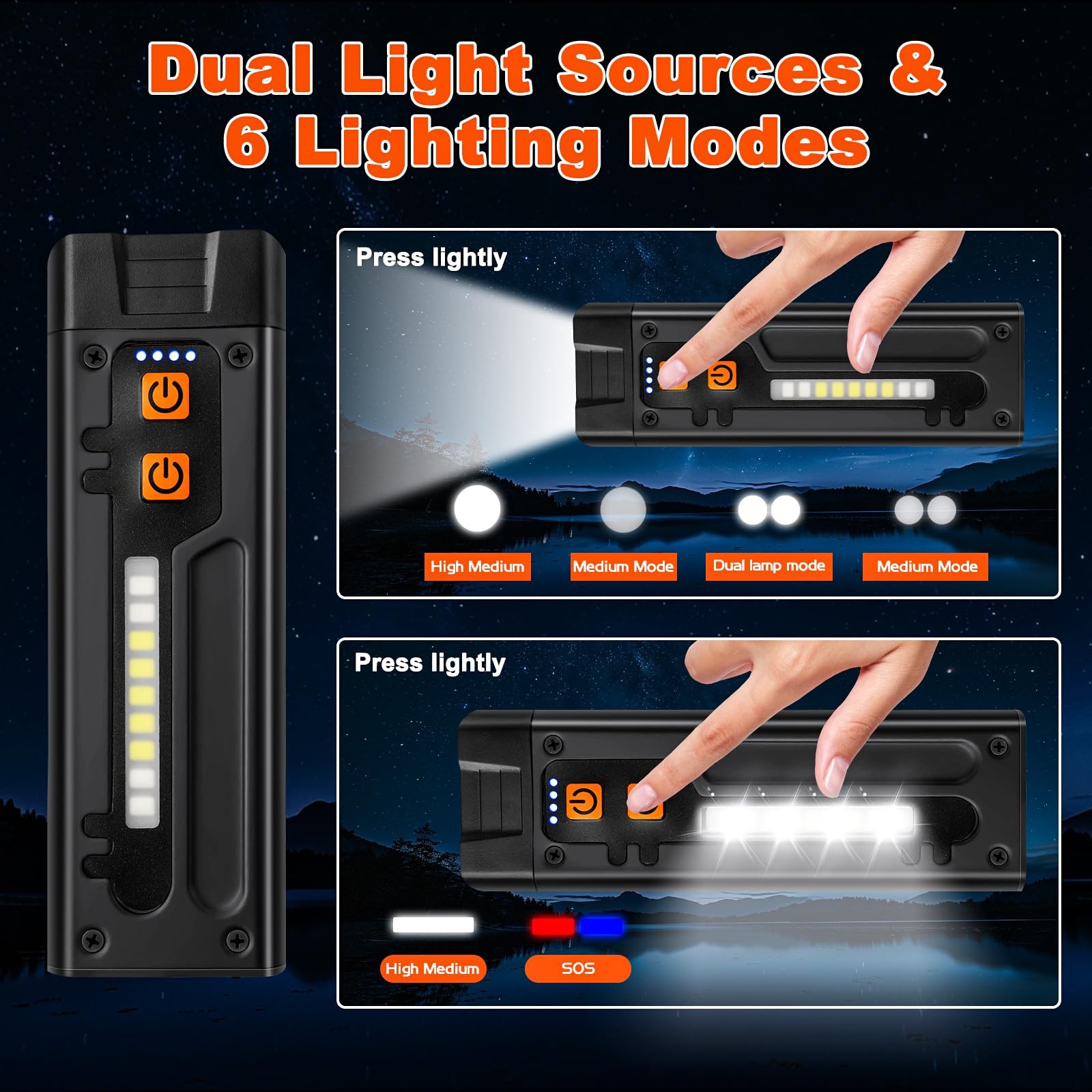 Dual Light Sources &
6 Lighting Modes

Press lightly

High Medium
Medium Mode
Dual lamp mode
Medium Mode

Press lightly

High Medium
SOS