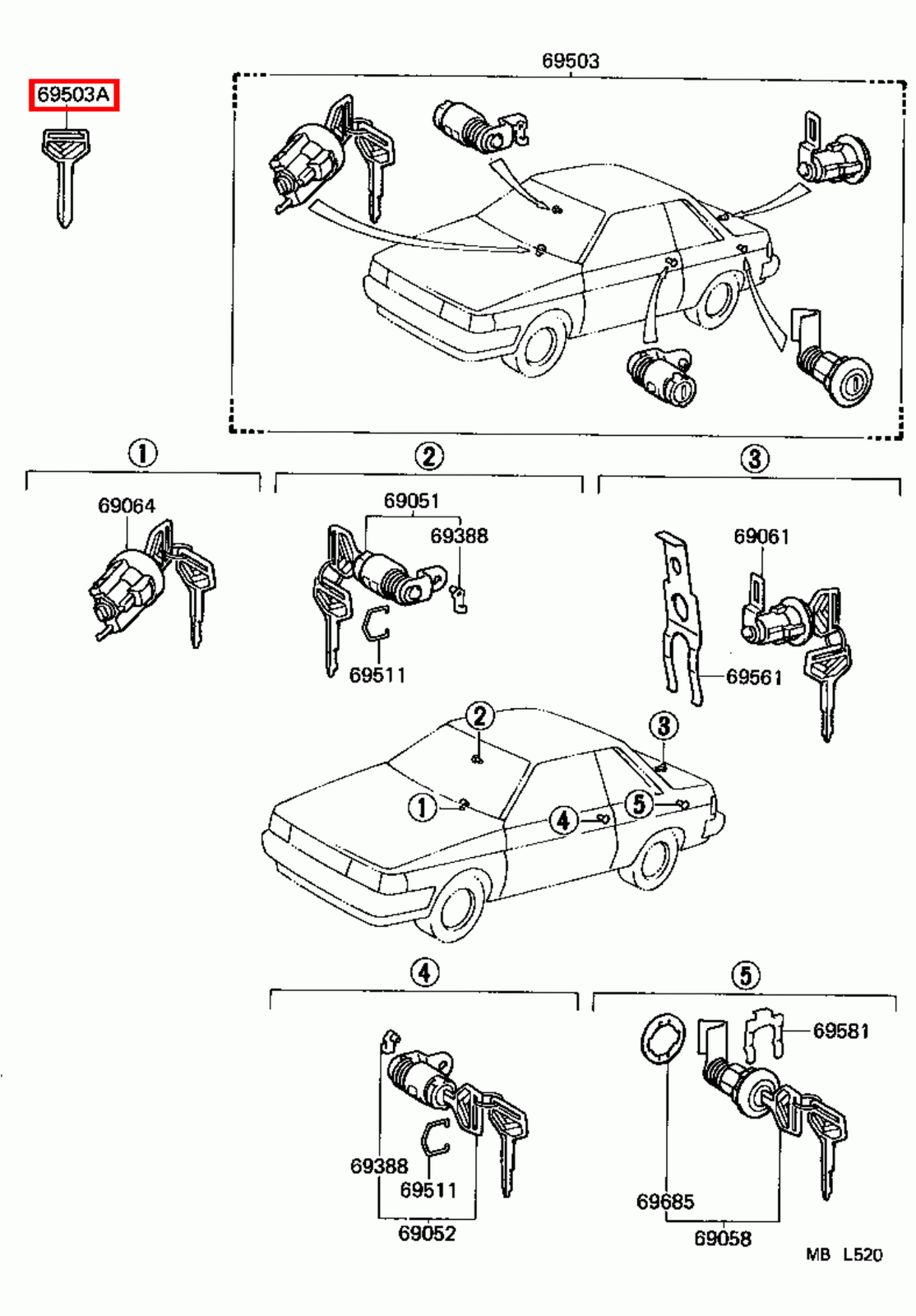 69503A

69503

①

69064

②

69051

69388

69511

③

69061

69561

②

③

①

④

⑤

④

69388

69511

69052

⑤

69581

69685

69058

MB L520