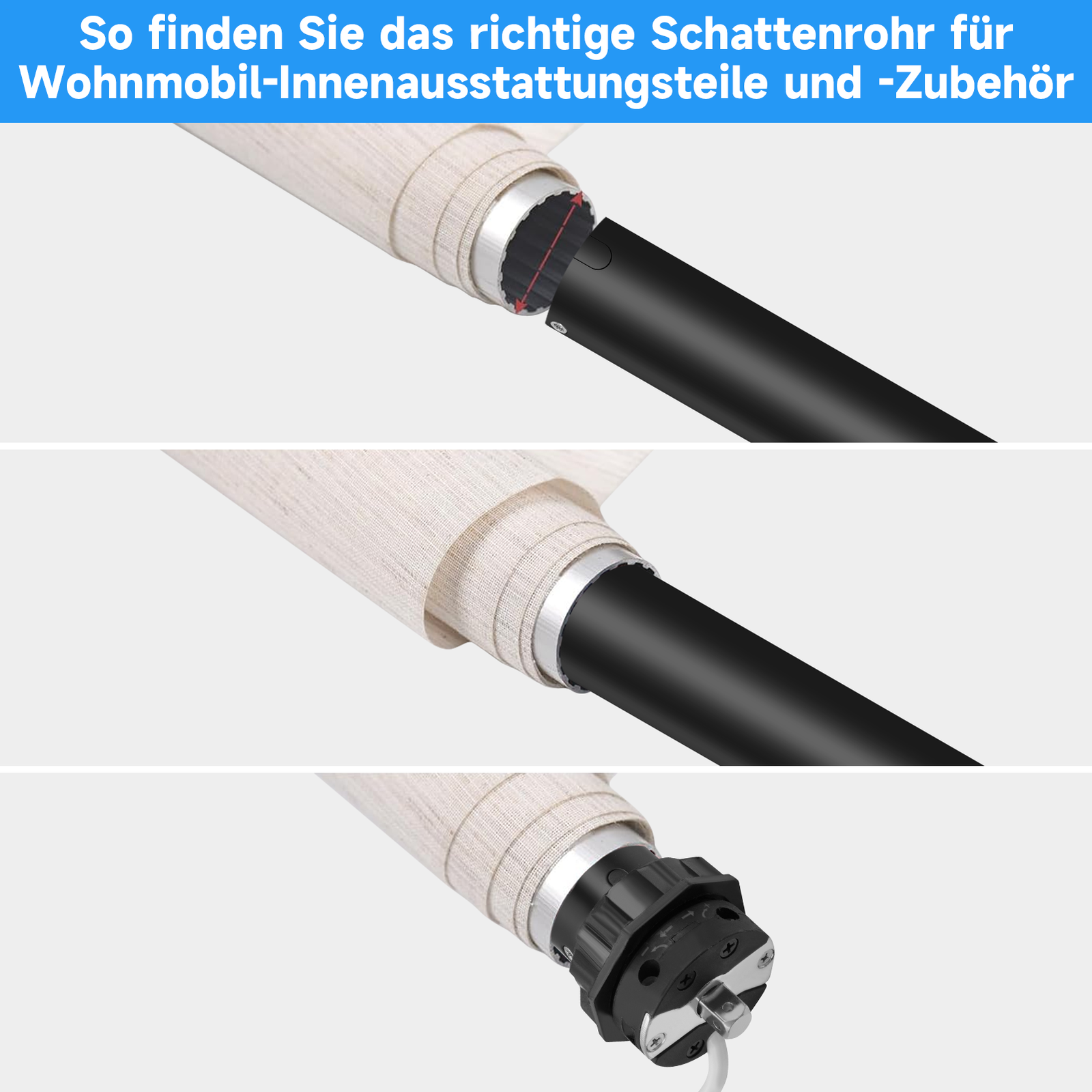 So finden Sie das richtige Schattenrohr für Wohnmobil-Innenausstattungsteile und -Zubehör