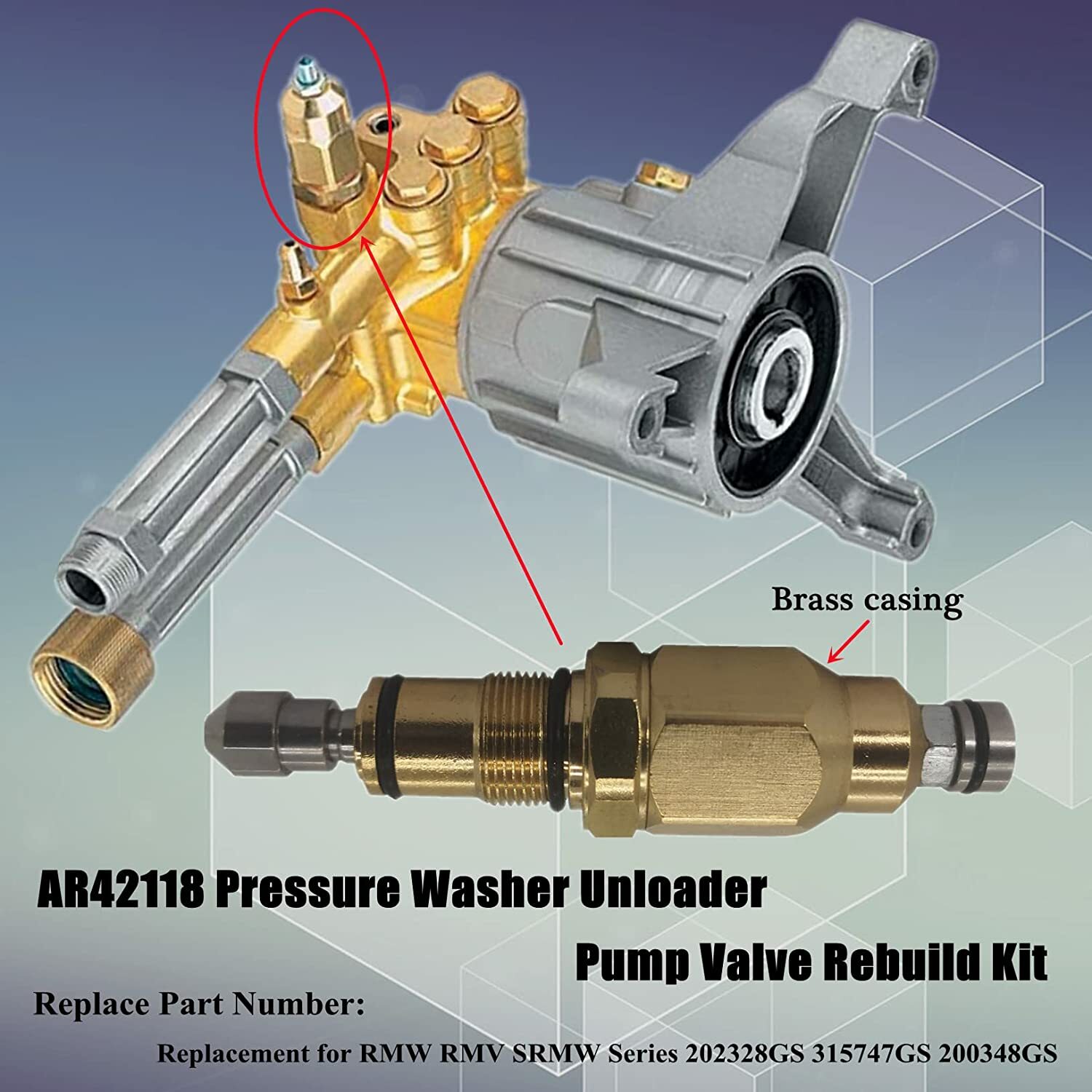 Brass casing

AR42118 Pressure Washer Unloader

Pump Valve Rebuild Kit

Replace Part Number:

Replacement for RMW RMV SRMW Series 202328GS 315747GS 200348GS