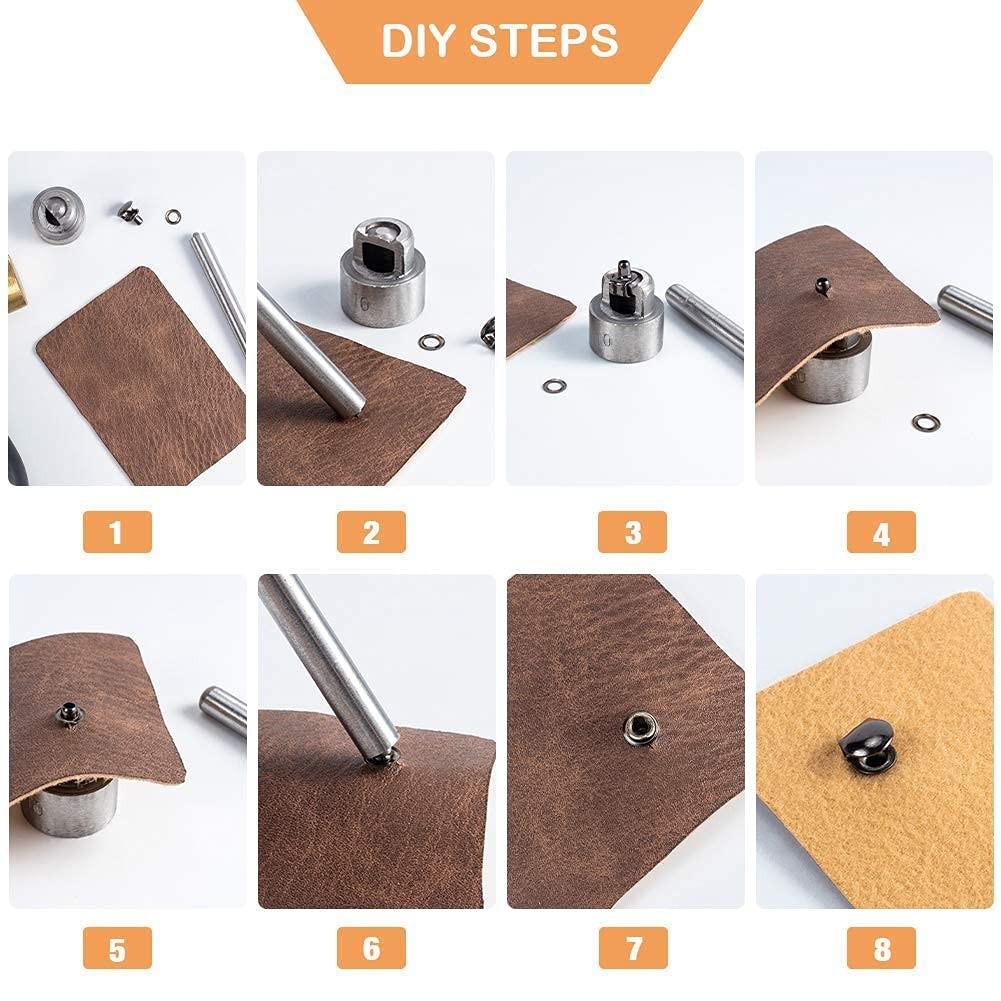 DIY STEPS

1

2

3

4

5

6

7

8