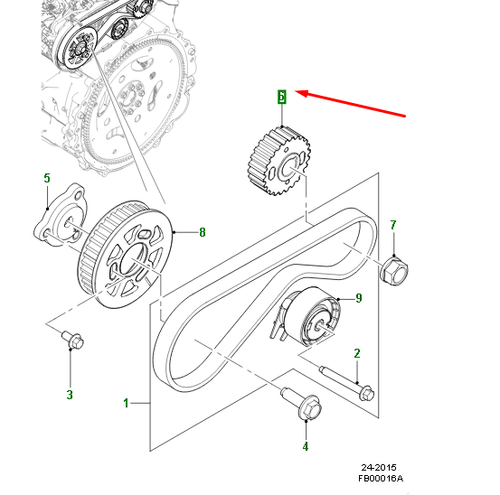 6
5
8
7
9
2
3
1
4
24-2015
FB00016A