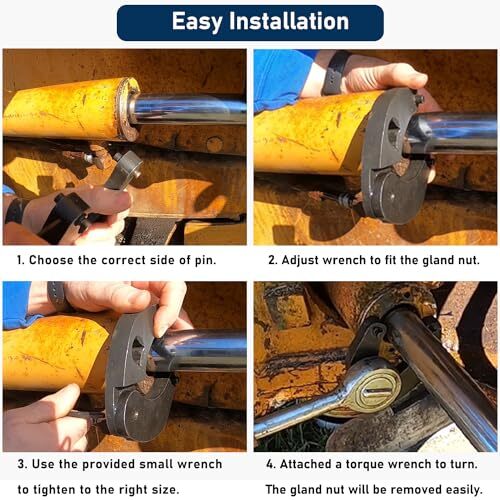 Easy Installation

1. Choose the correct side of pin.

2. Adjust wrench to fit the gland nut.

3. Use the provided small wrench to tighten to the right size.

4. Attached a torque wrench to turn. The gland nut will be removed easily.