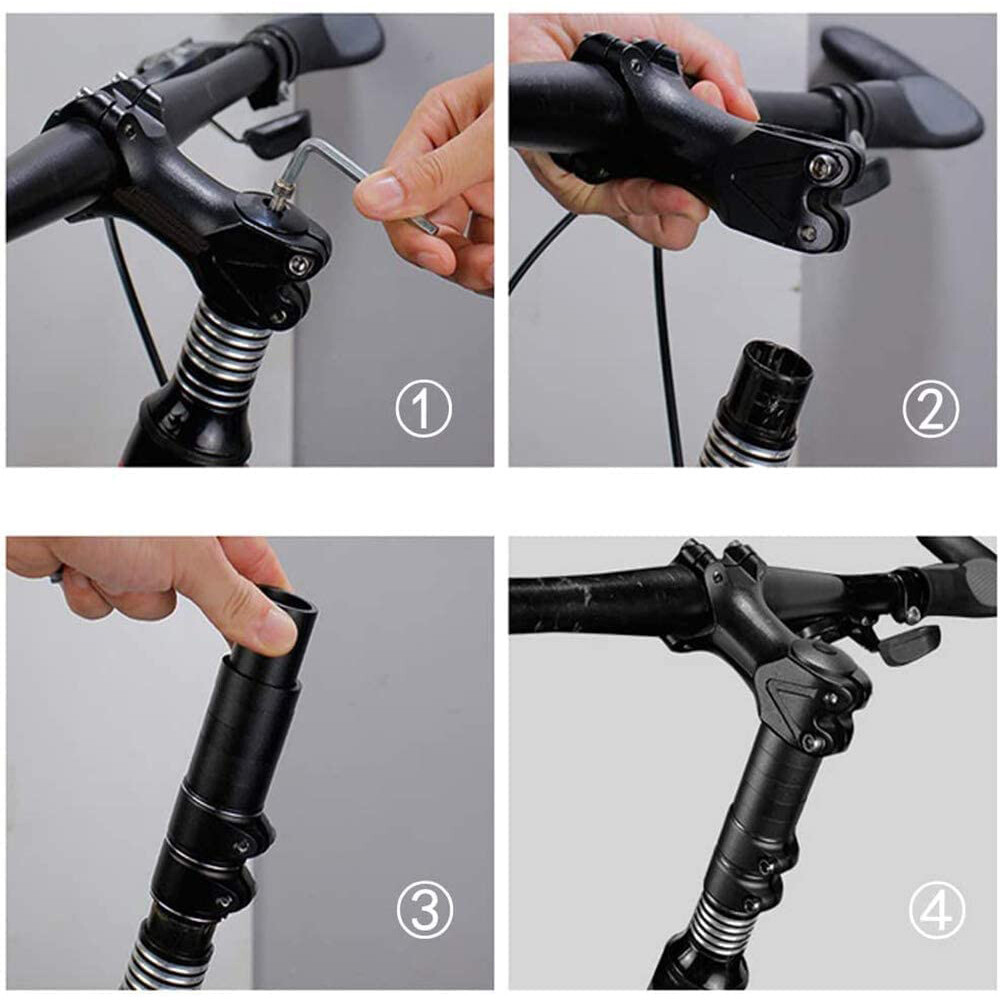 ①

②

③

④