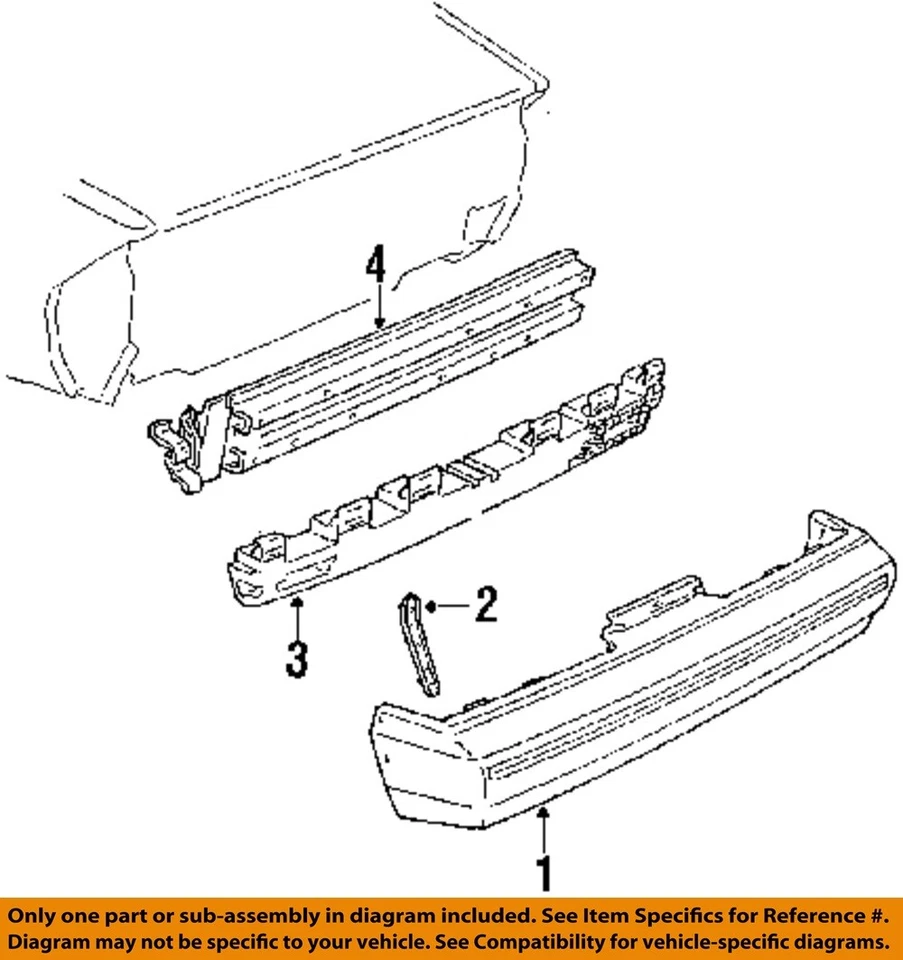 4

2

3

1

Only one part or sub-assembly in diagram included. See Item Specifics for Reference #.
Diagram may not be specific to your vehicle. See Compatibility for vehicle-specific diagrams.