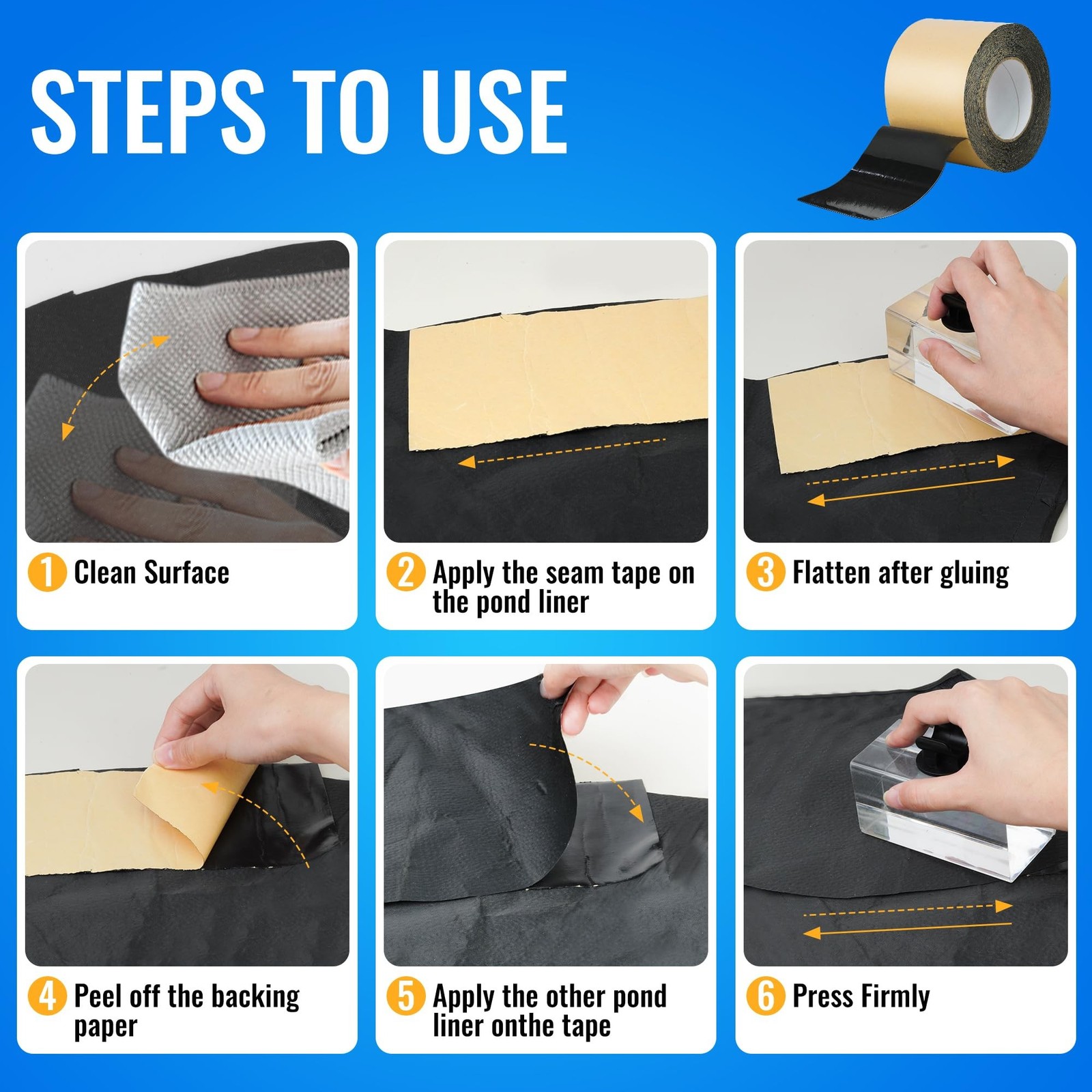 STEPS TO USE

1 Clean Surface

2 Apply the seam tape on the pond liner

3 Flatten after gluing

4 Peel off the backing paper

5 Apply the other pond liner onthe tape

6 Press Firmly