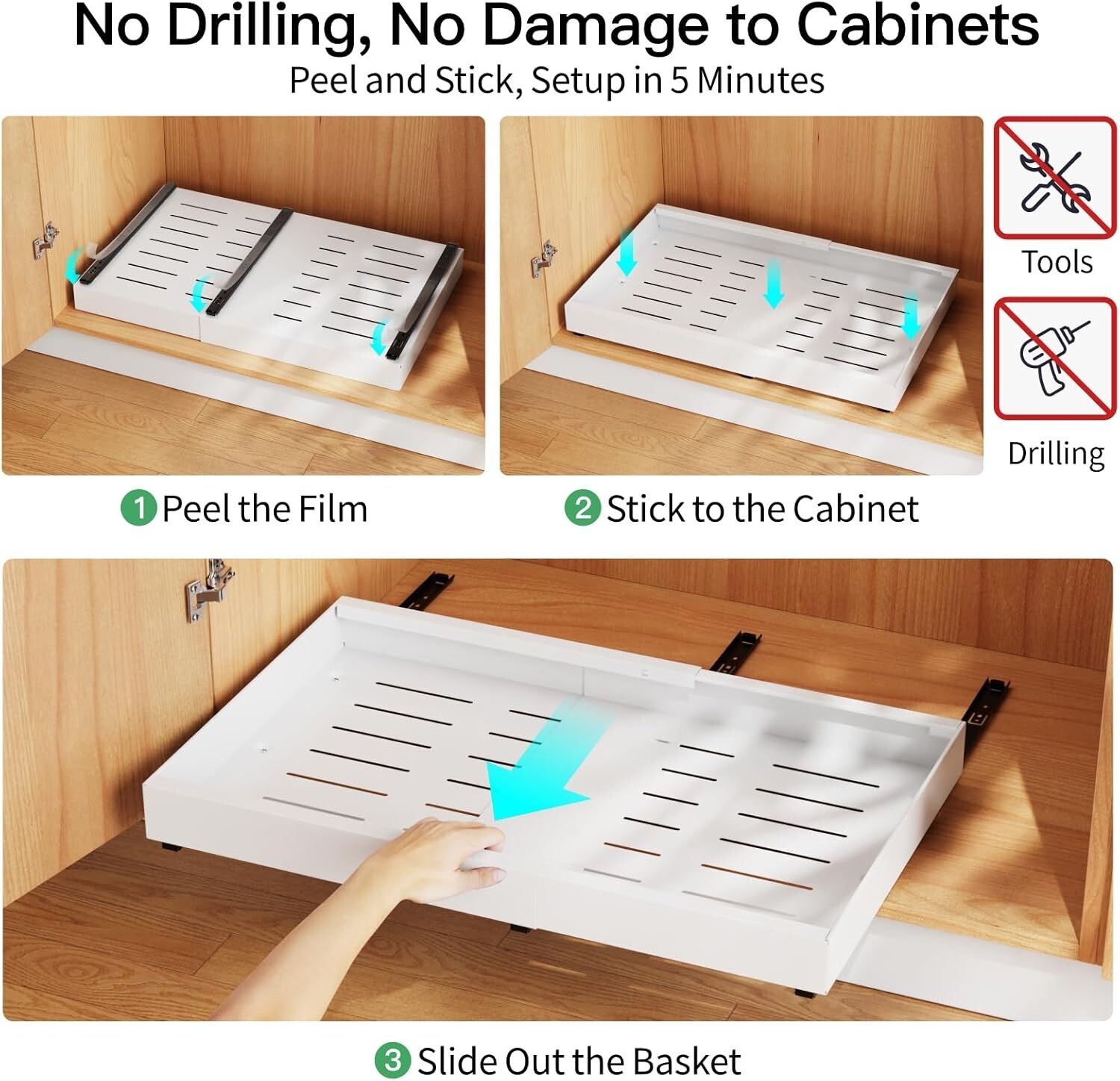 No Drilling, No Damage to Cabinets

Peel and Stick, Setup in 5 Minutes

Tools

Drilling

1 Peel the Film

2 Stick to the Cabinet

3 Slide Out the Basket