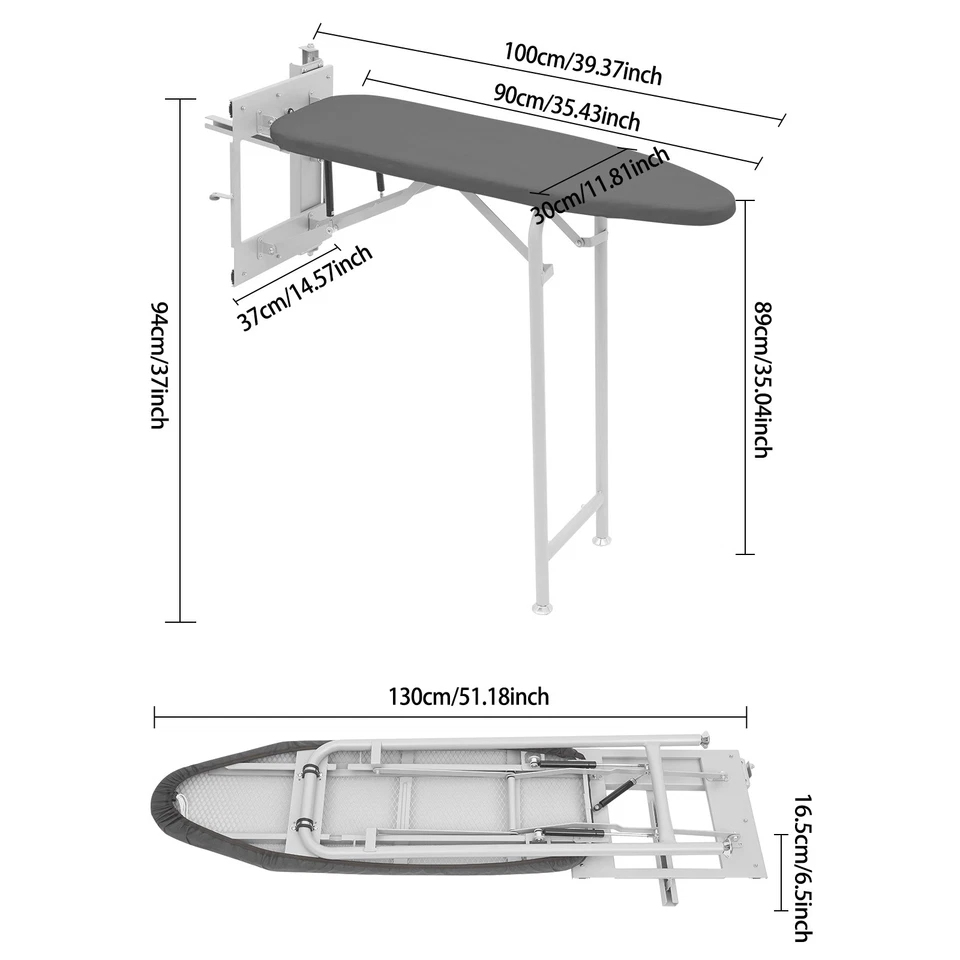 100cm/39.37inch
90cm/35.43inch
30cm/11.81inch
37cm/14.57inch
94cm/37inch
89cm/35.04inch
130cm/51.18inch
16.5cm/6.5inch