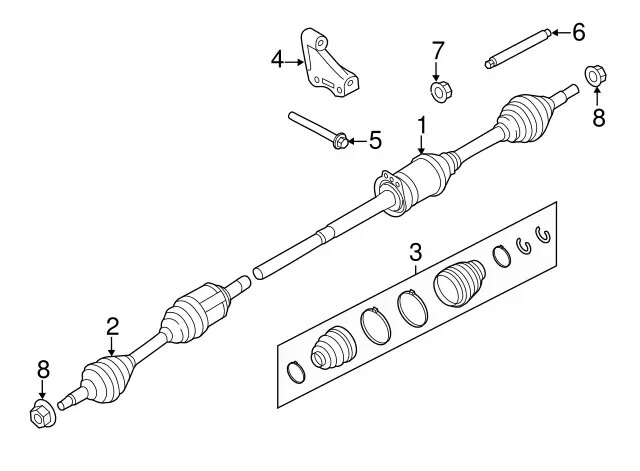 4
7
6
8
5
1
3
2
8