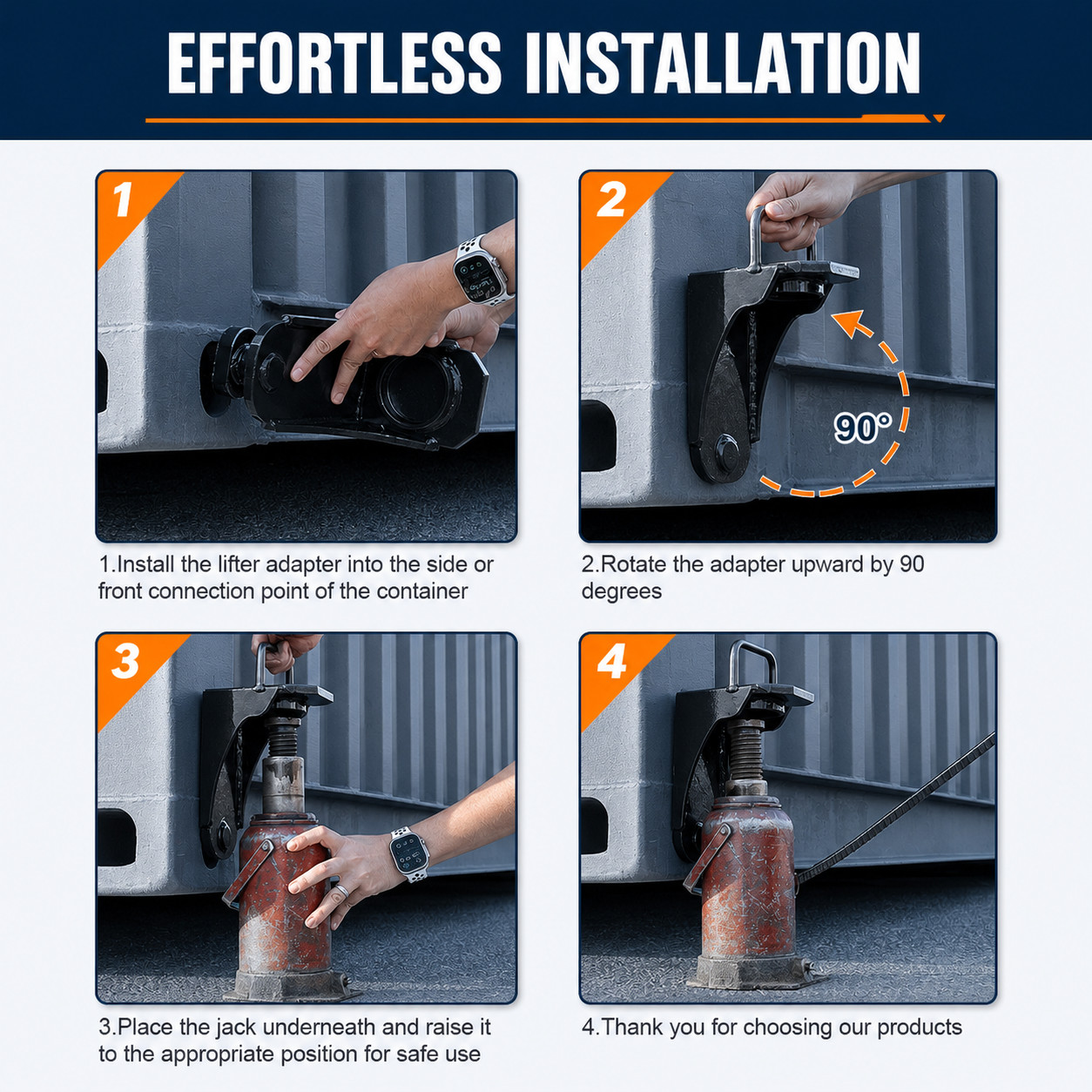 EFFORTLESS INSTALLATION

1

1.Install the lifter adapter into the side or front connection point of the container

2

90°

2.Rotate the adapter upward by 90 degrees

3

3.Place the jack underneath and raise it to the appropriate position for safe use

4

4.Thank you for choosing our products