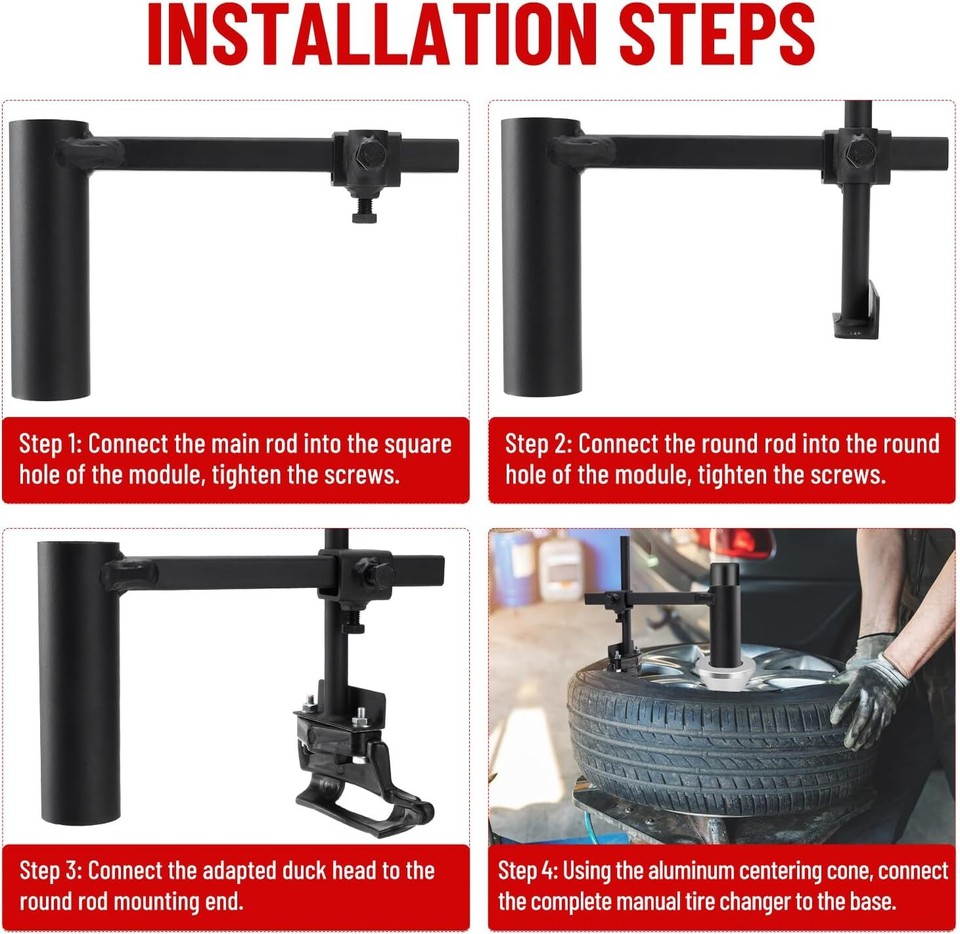 INSTALLATION STEPS

Step 1: Connect the main rod into the square hole of the module, tighten the screws.

Step 2: Connect the round rod into the round hole of the module, tighten the screws.

Step 3: Connect the adapted duck head to the round rod mounting end.

Step 4: Using the aluminum centering cone, connect the complete manual tire changer to the base.