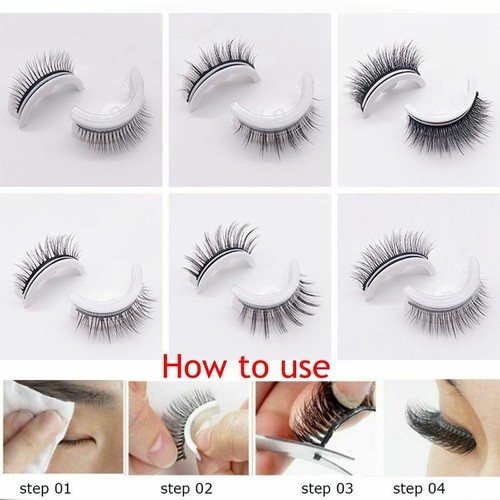 How to use

step 01

step 02

step 03

step 04