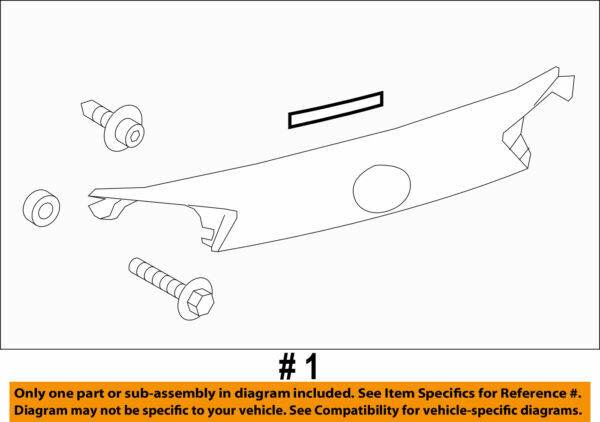 # 1

Only one part or sub-assembly in diagram included. See Item Specifics for Reference #.
Diagram may not be specific to your vehicle. See Compatibility for vehicle-specific diagrams.