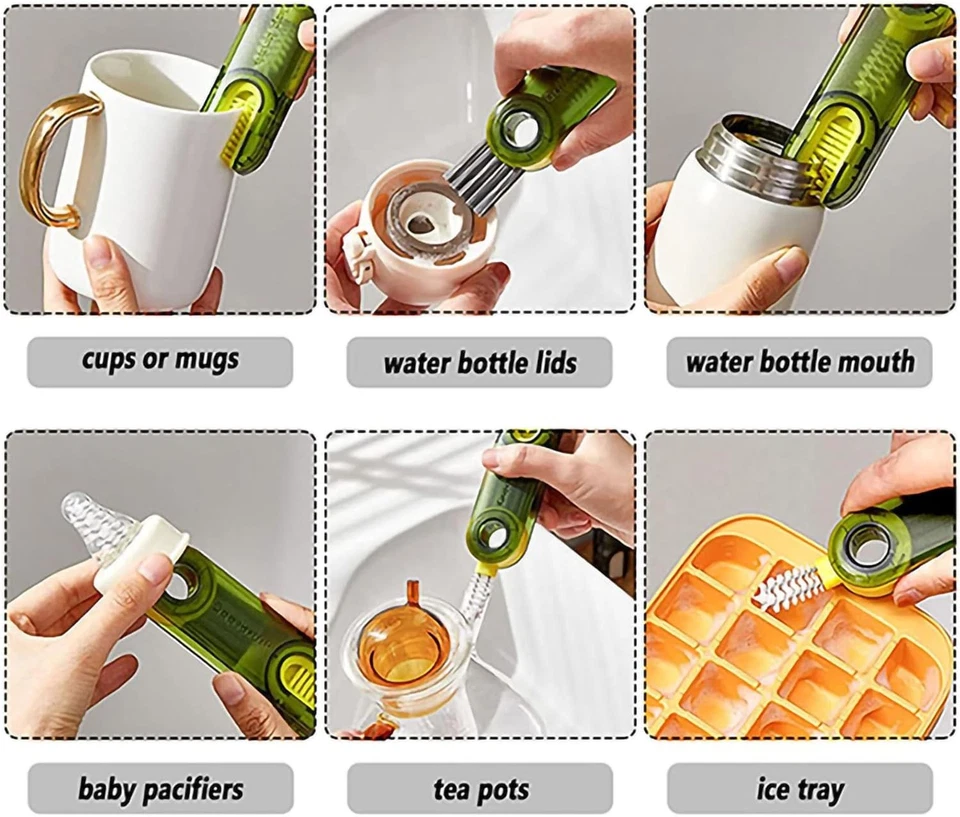 cups or mugs

water bottle lids

water bottle mouth

baby pacifiers

tea pots

ice tray