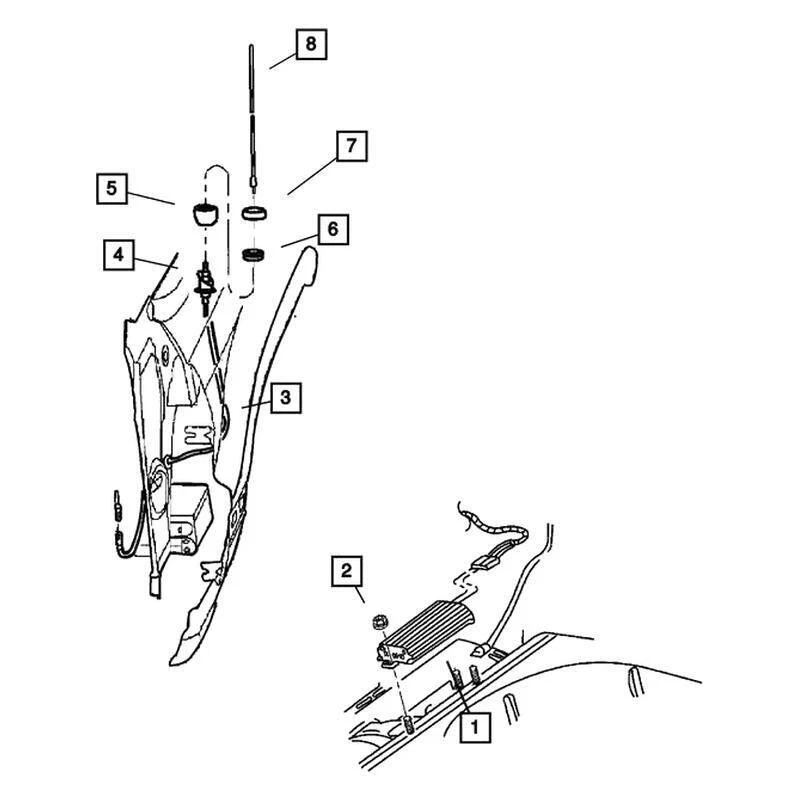 8
7
5
6
4
3
2
1