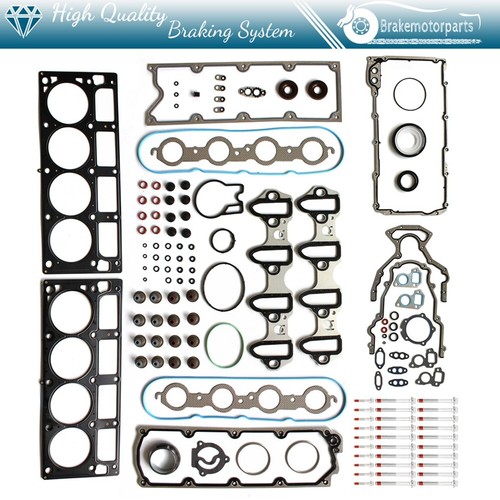 High Quality Braking System

Brakemotorparts