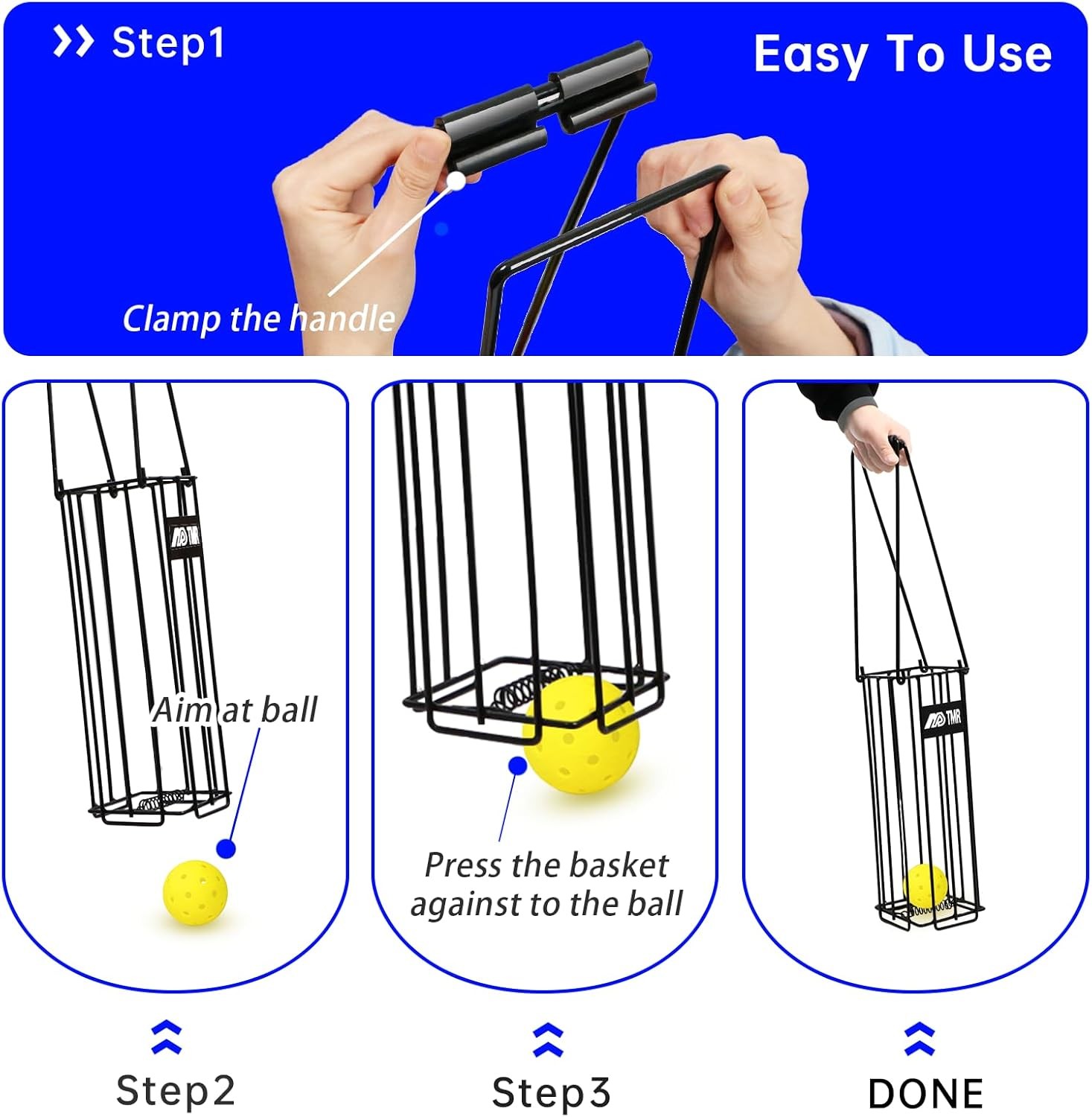 Step1

Easy To Use

Clamp the handle

TMR

Aim at ball

Press the basket against to the ball

TMR

Step2

Step3

DONE