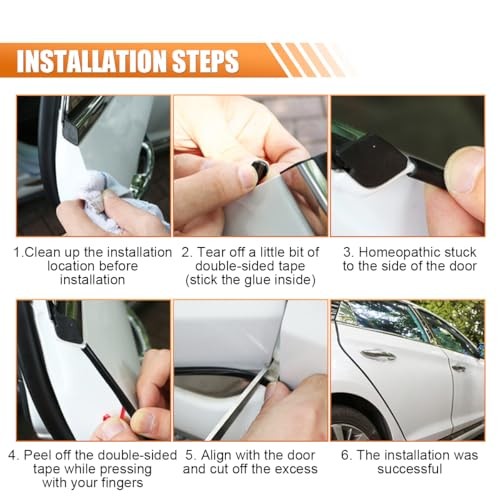 INSTALLATION STEPS

1.Clean up the installation location before installation

2. Tear off a little bit of double-sided tape (stick the glue inside)

3. Homeopathic stuck to the side of the door

4. Peel off the double-sided tape while pressing with your fingers

5. Align with the door and cut off the excess

6. The installation was successful