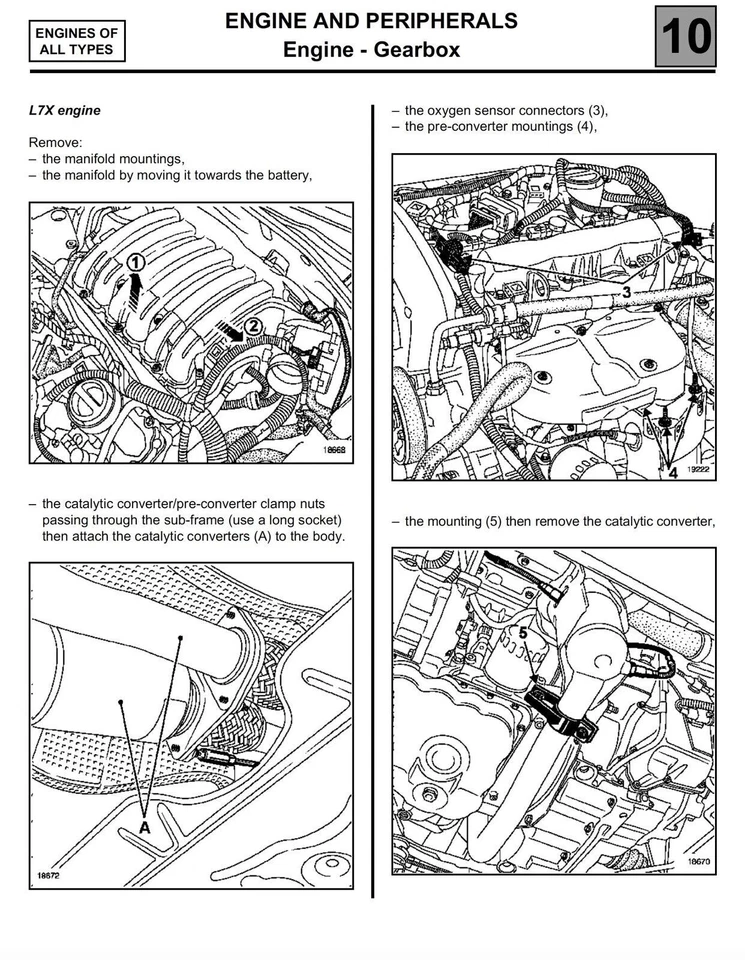 ENGINES OF ALL TYPES

ENGINE AND PERIPHERALS
Engine - Gearbox

10

L7X engine

Remove:
– the manifold mountings,
– the manifold by moving it towards the battery,

1
2
18668

– the catalytic converter/pre-converter clamp nuts passing through the sub-frame (use a long socket) then attach the catalytic converters (A) to the body.

A
18672

– the oxygen sensor connectors (3),
– the pre-converter mountings (4),

3
4
19222

– the mounting (5) then remove the catalytic converter,

5
18670