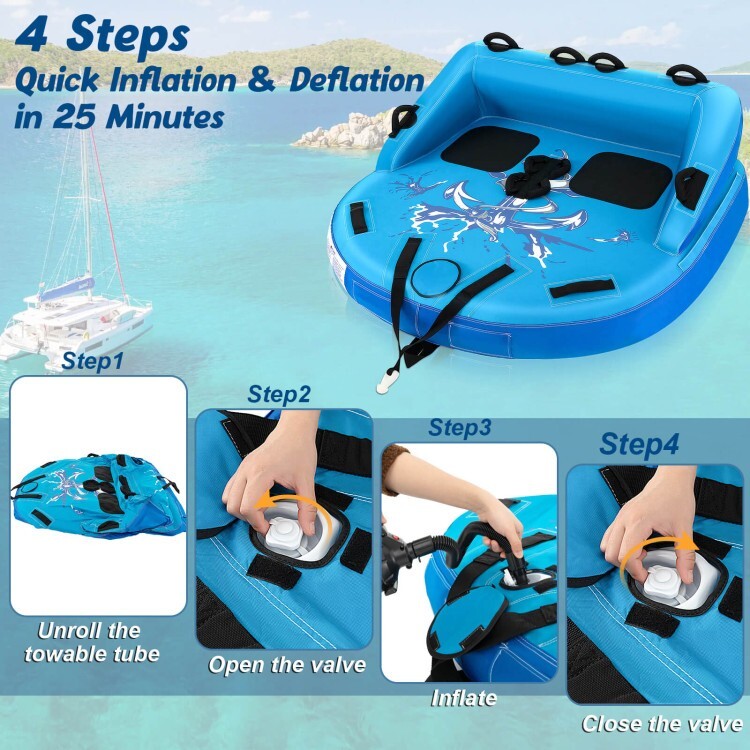 4 Steps
Quick Inflation & Deflation in 25 Minutes

Step1
Unroll the towable tube

Step2
Open the valve

Step3
Inflate

Step4
Close the valve