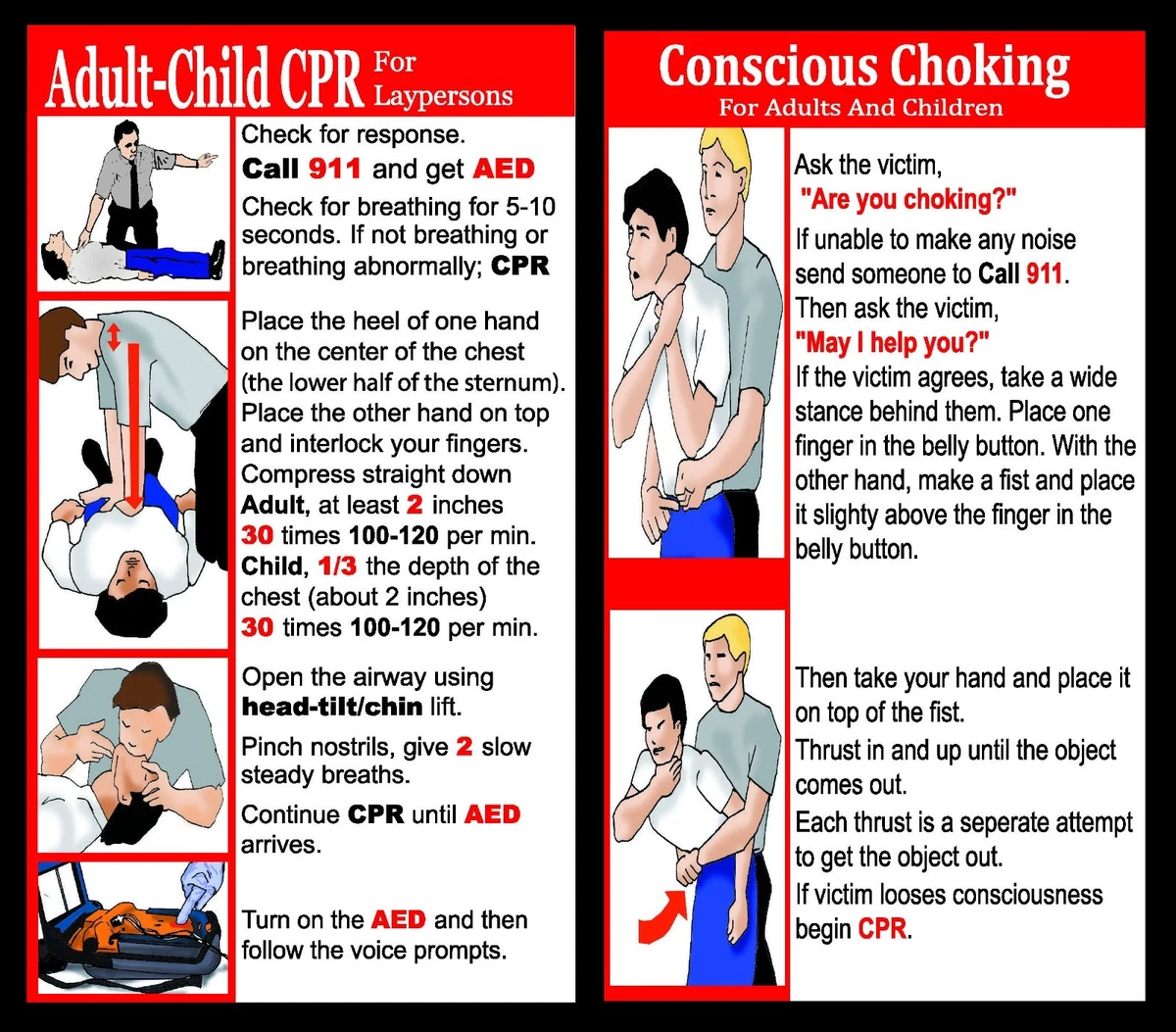 Adult-Child CPR For Laypersons

Check for response.

Call 911 and get AED

Check for breathing for 5-10 seconds. If not breathing or breathing abnormally; CPR

Place the heel of one hand on the center of the chest (the lower half of the sternum). Place the other hand on top and interlock your fingers. Compress straight down Adult, at least 2 inches 30 times 100-120 per min. Child, 1/3 the depth of the chest (about 2 inches) 30 times 100-120 per min.

Open the airway using head-tilt/chin lift.

Pinch nostrils, give 2 slow steady breaths.

Continue CPR until AED arrives.

Turn on the AED and then follow the voice prompts.

Conscious Choking
For Adults And Children

Ask the victim,
"Are you choking?"
If unable to make any noise send someone to Call 911.
Then ask the victim,
"May I help you?"
If the victim agrees, take a wide stance behind them. Place one finger in the belly button. With the other hand, make a fist and place it slighty above the finger in the belly button.

Then take your hand and place it on top of the fist.
Thrust in and up until the object comes out.
Each thrust is a seperate attempt to get the object out.
If victim looses consciousness begin CPR.