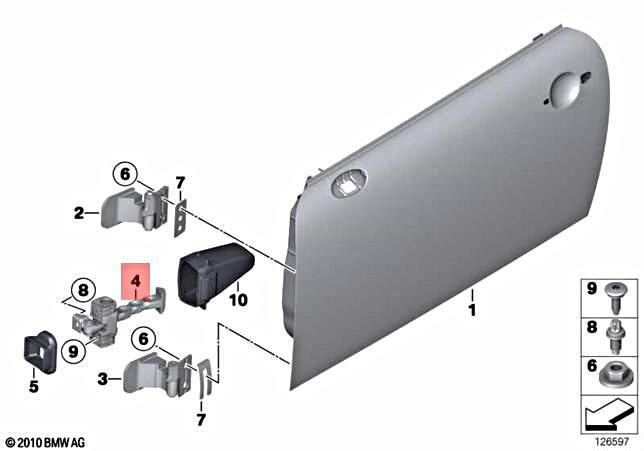 6
7
2
4
8
10
1
9
6
5
3
7
9
8
6
© 2010 BMW AG
126597