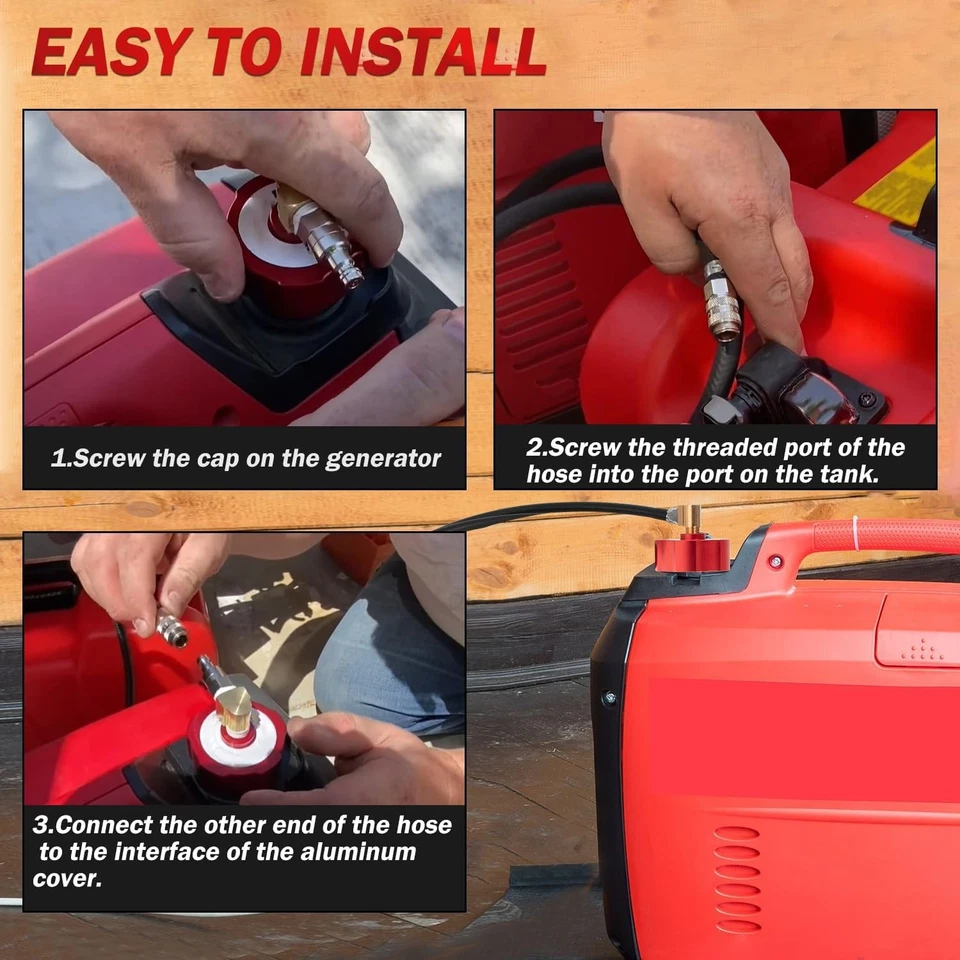 EASY TO INSTALL

1.Screw the cap on the generator

2.Screw the threaded port of the hose into the port on the tank.

3.Connect the other end of the hose to the interface of the aluminum cover.