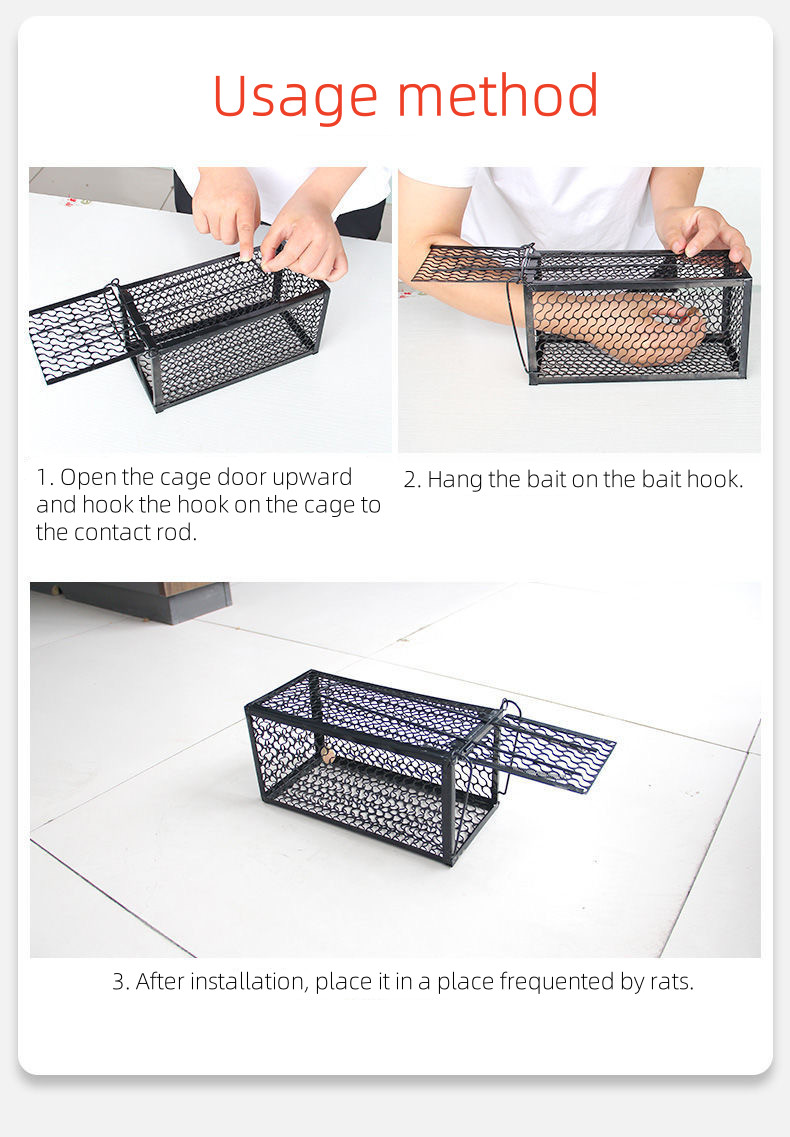 Usage method

1. Open the cage door upward and hook the hook on the cage to the contact rod.

2. Hang the bait on the bait hook.

3. After installation, place it in a place frequented by rats.