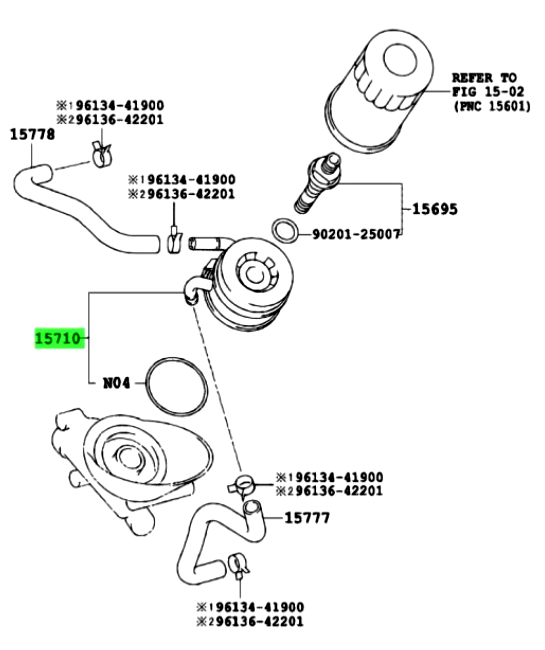 REFER TO
FIG 15-02
(PNC 15601)

※1 96134-41900
※2 96136-42201

15778

※1 96134-41900
※2 96136-42201

15695

90201-25007

15710

N04

※1 96134-41900
※2 96136-42201

15777

※1 96134-41900
※2 96136-42201