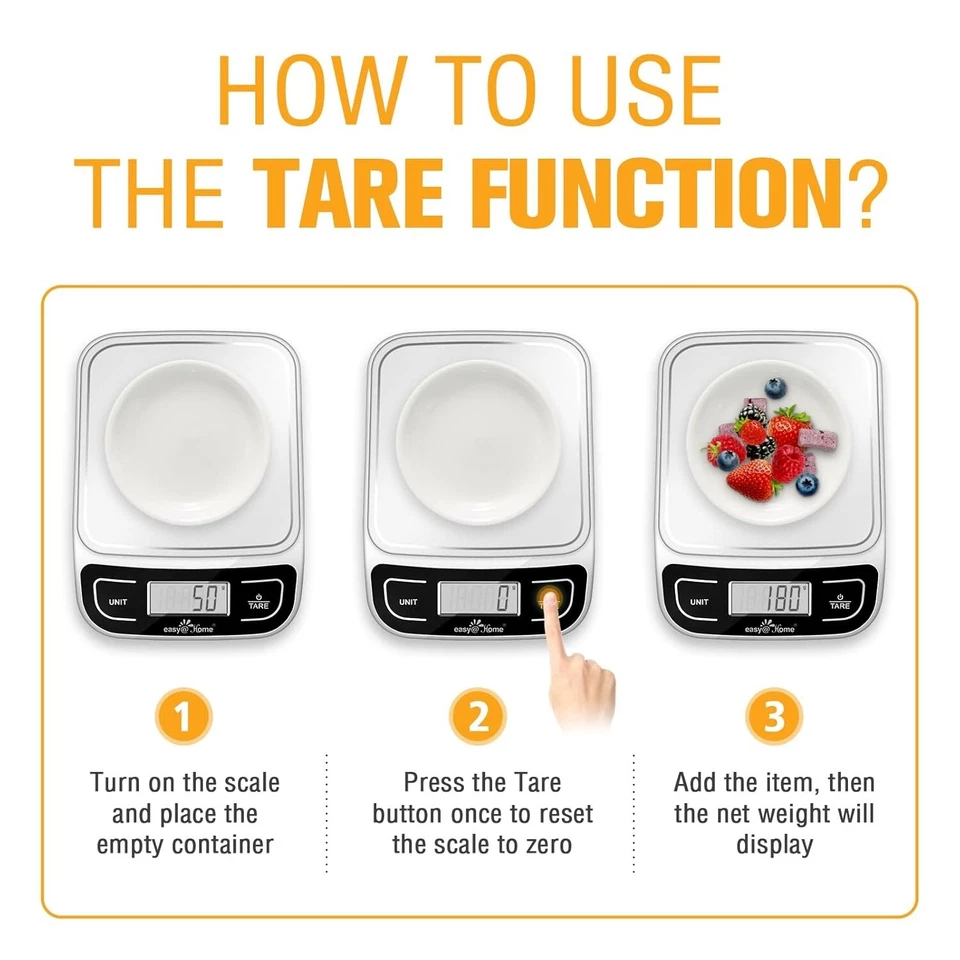 HOW TO USE
THE TARE FUNCTION?

UNIT 50 TARE
easy@Home

UNIT 0
easy@Home

UNIT 180 TARE
easy@Home

1
Turn on the scale and place the empty container

2
Press the Tare button once to reset the scale to zero

3
Add the item, then the net weight will display